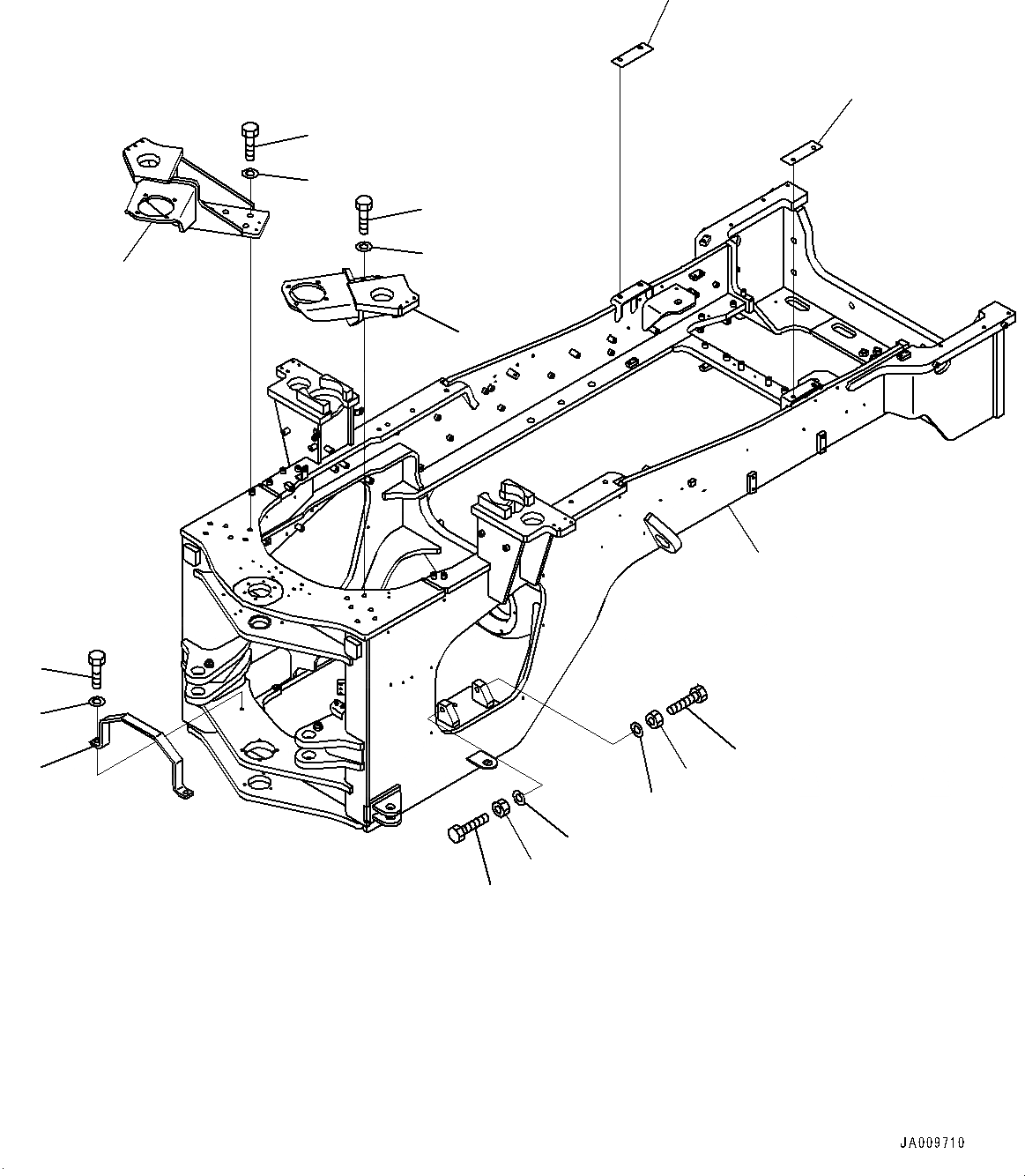 JA009710