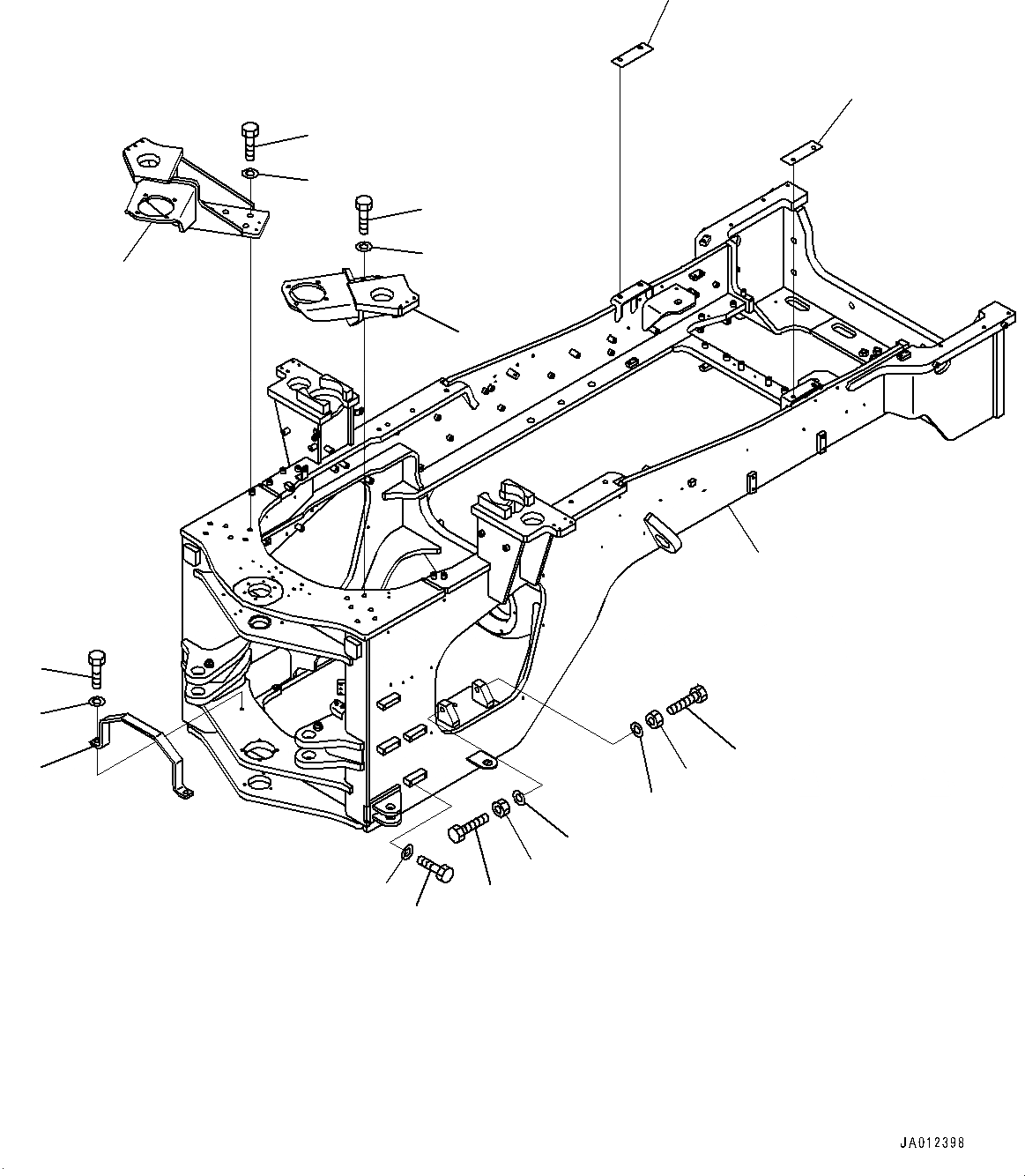 JA012398