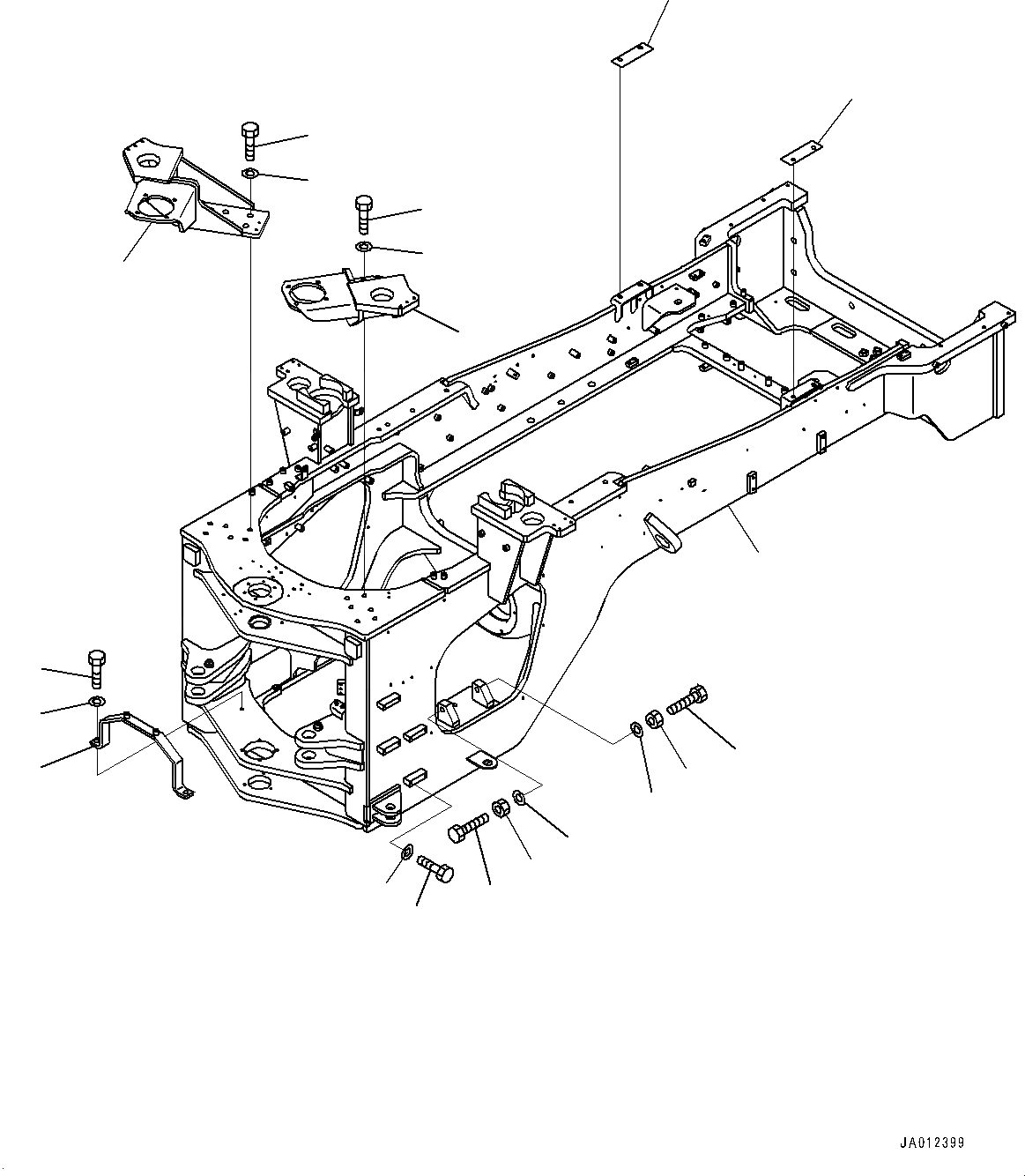 JA012399