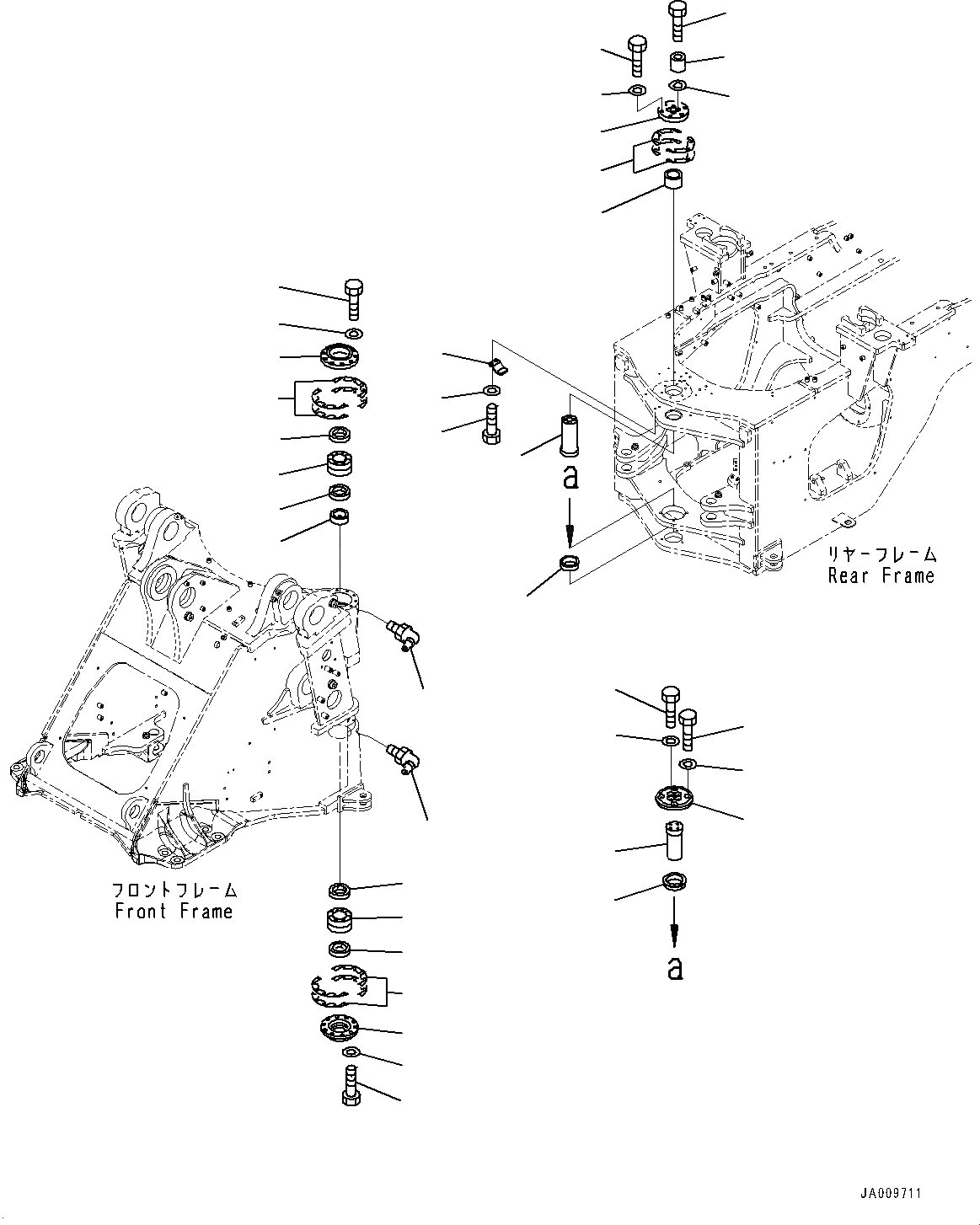 a

リヤーフレーム
Rear Frame

フロントフレーム
Front Frame

a

JA009711