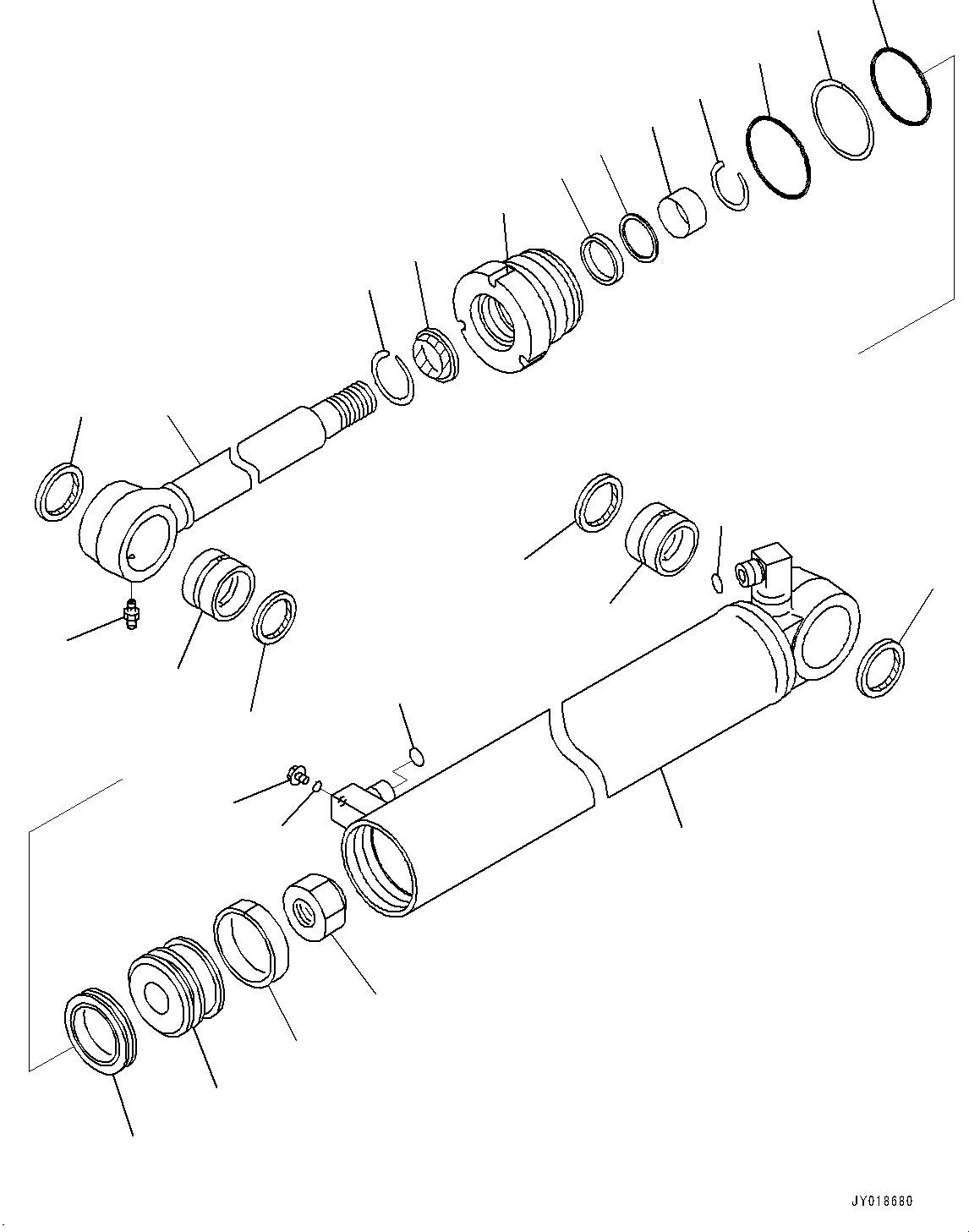 JY018680