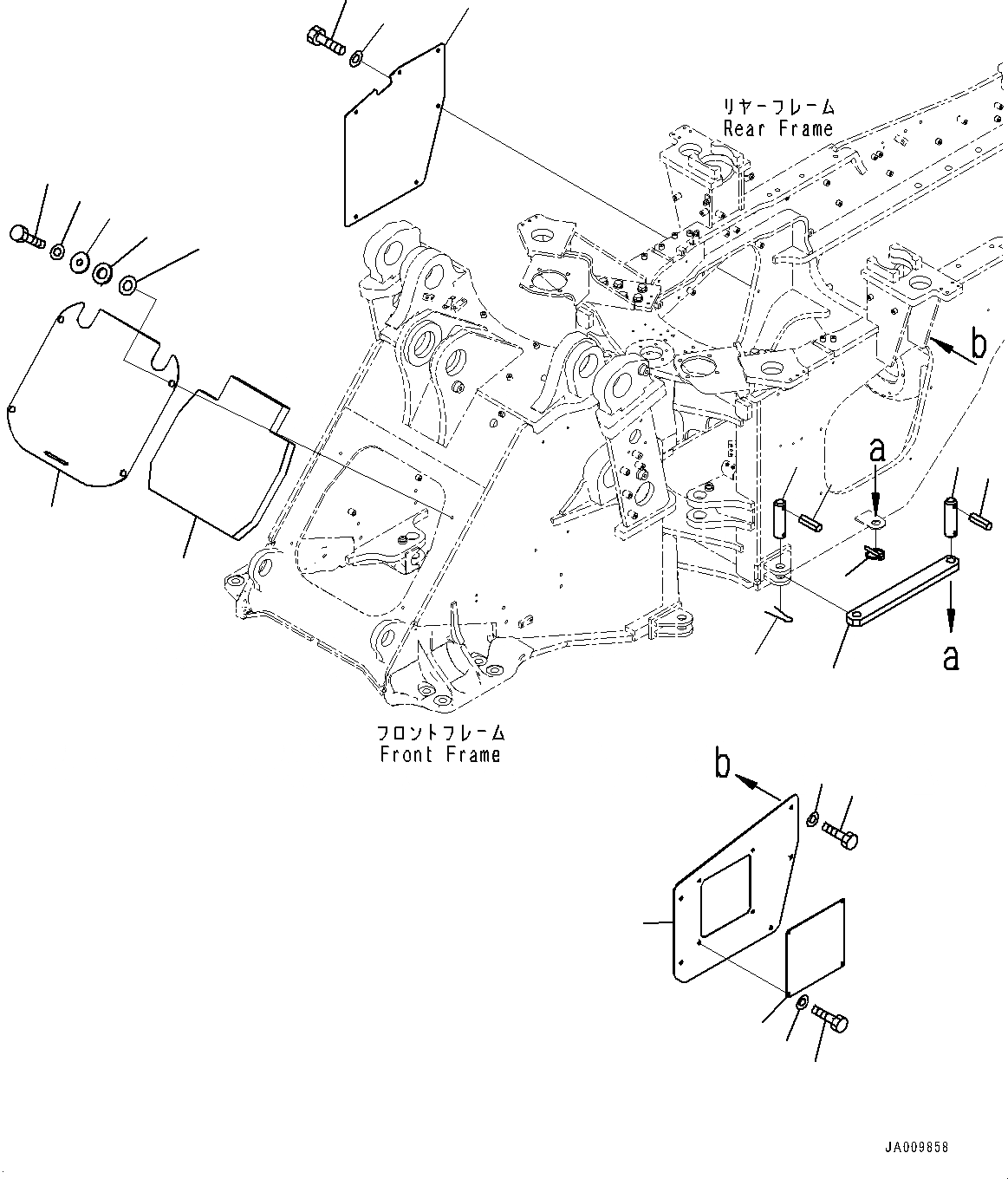 リヤーフレーム
Rear Frame

b

a

a

フロントフレーム
Front Frame

b

JA009858