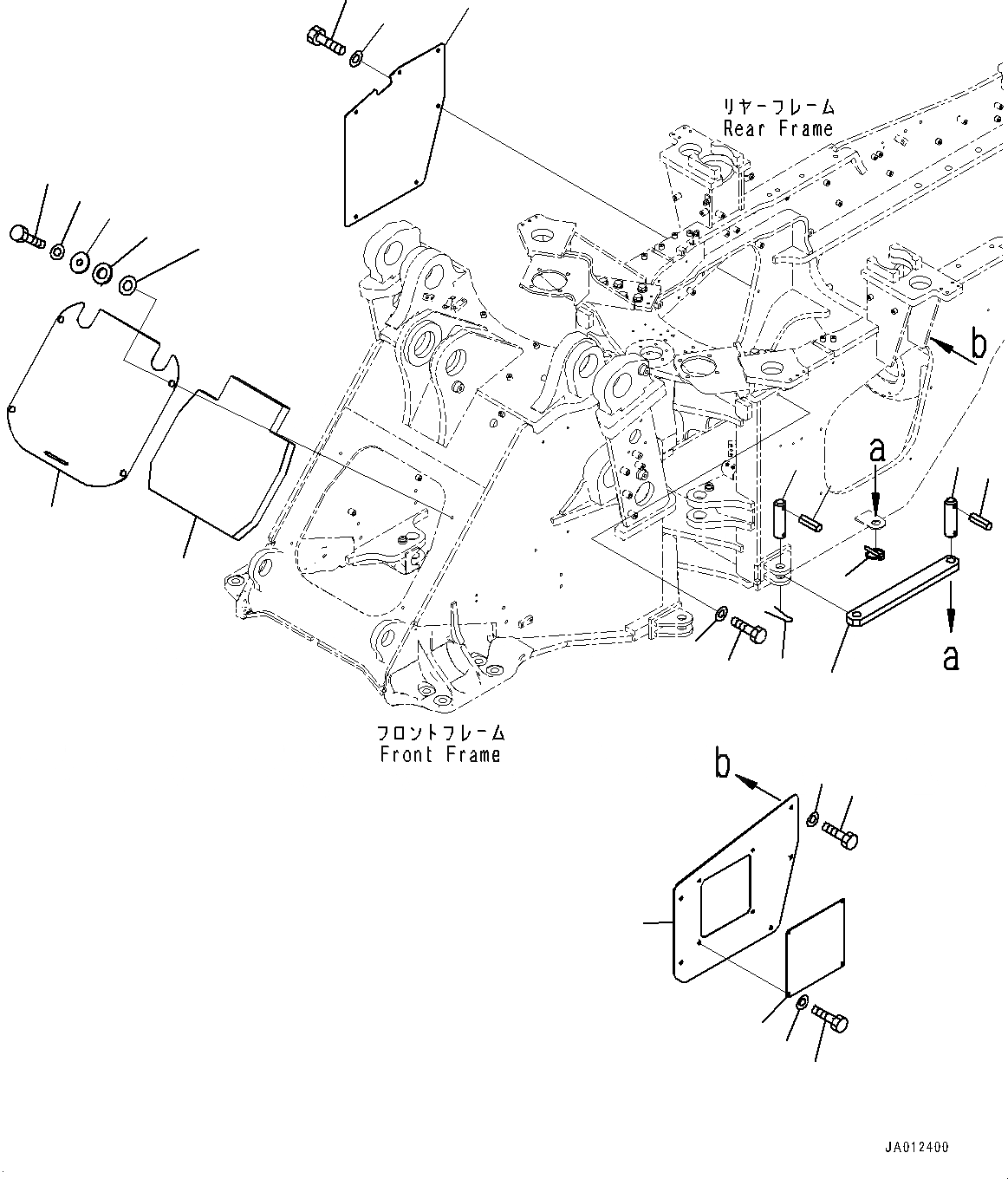 リヤーフレーム
Rear Frame

b

a

a

フロントフレーム
Front Frame

b

JA012400