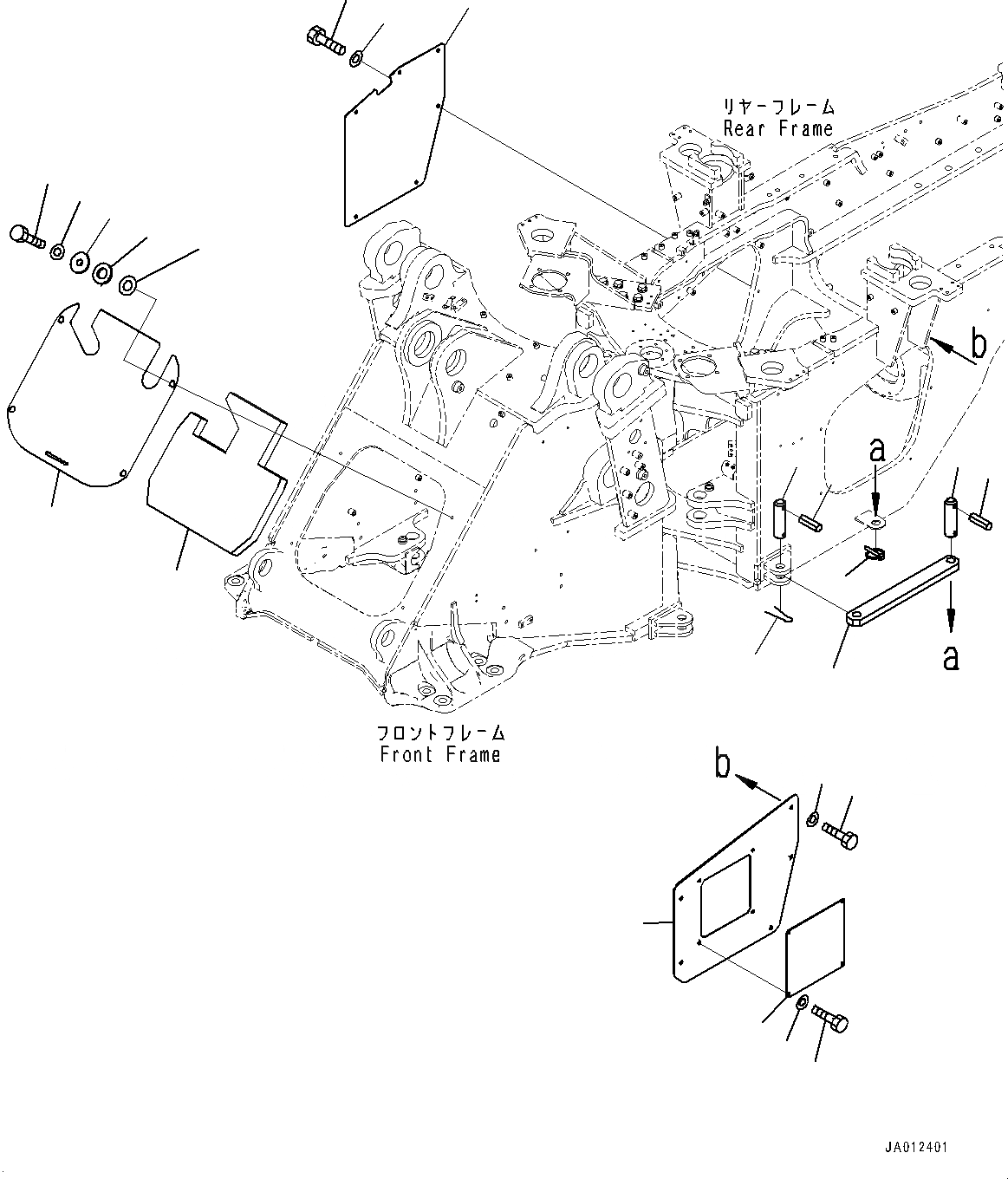 リヤーフレーム
Rear Frame

b

a

a

フロントフレーム
Front Frame

b

JA012401