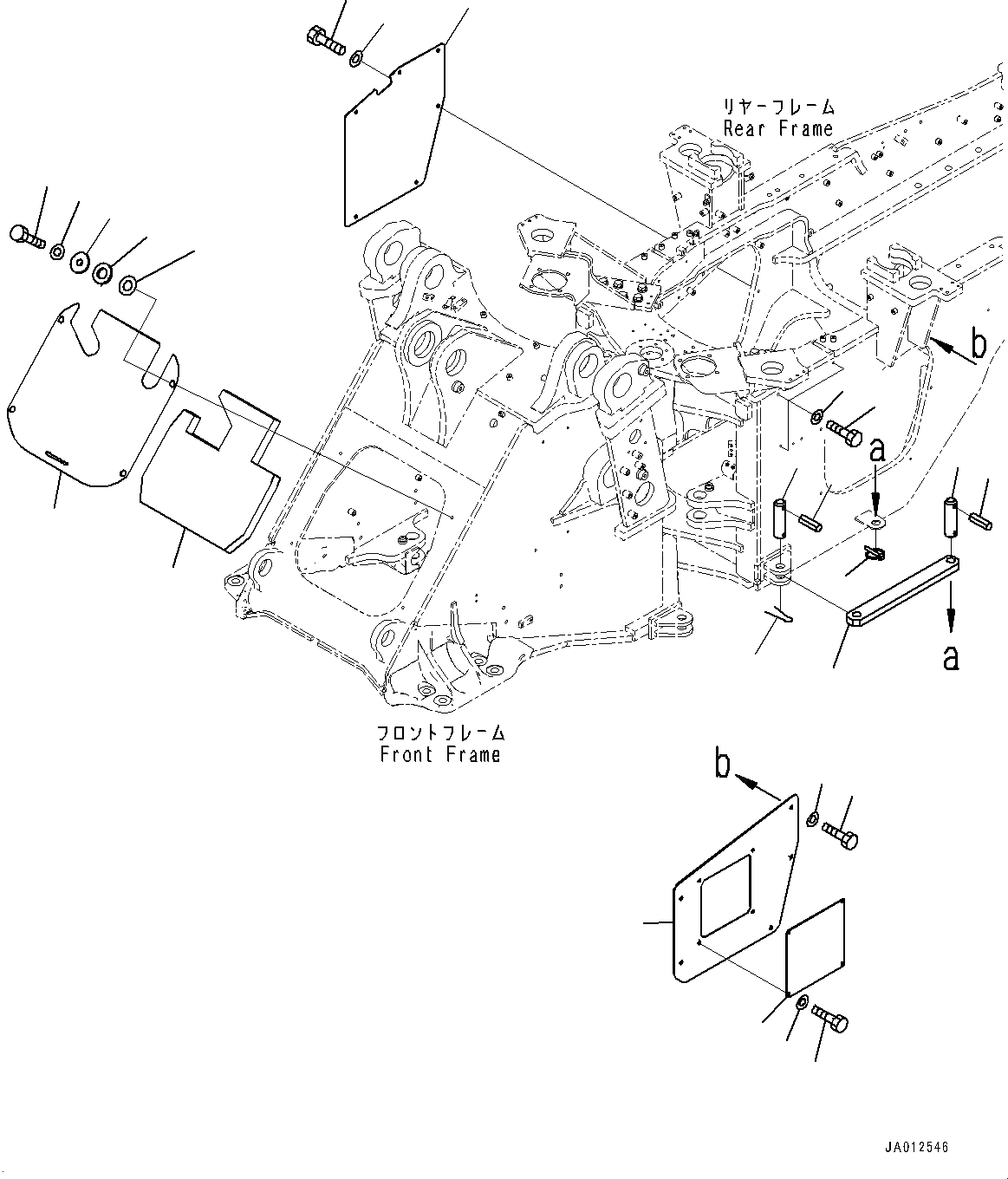 リヤーフレーム
Rear Frame

b

a

a

フロントフレーム
Front Frame

b

JA012546