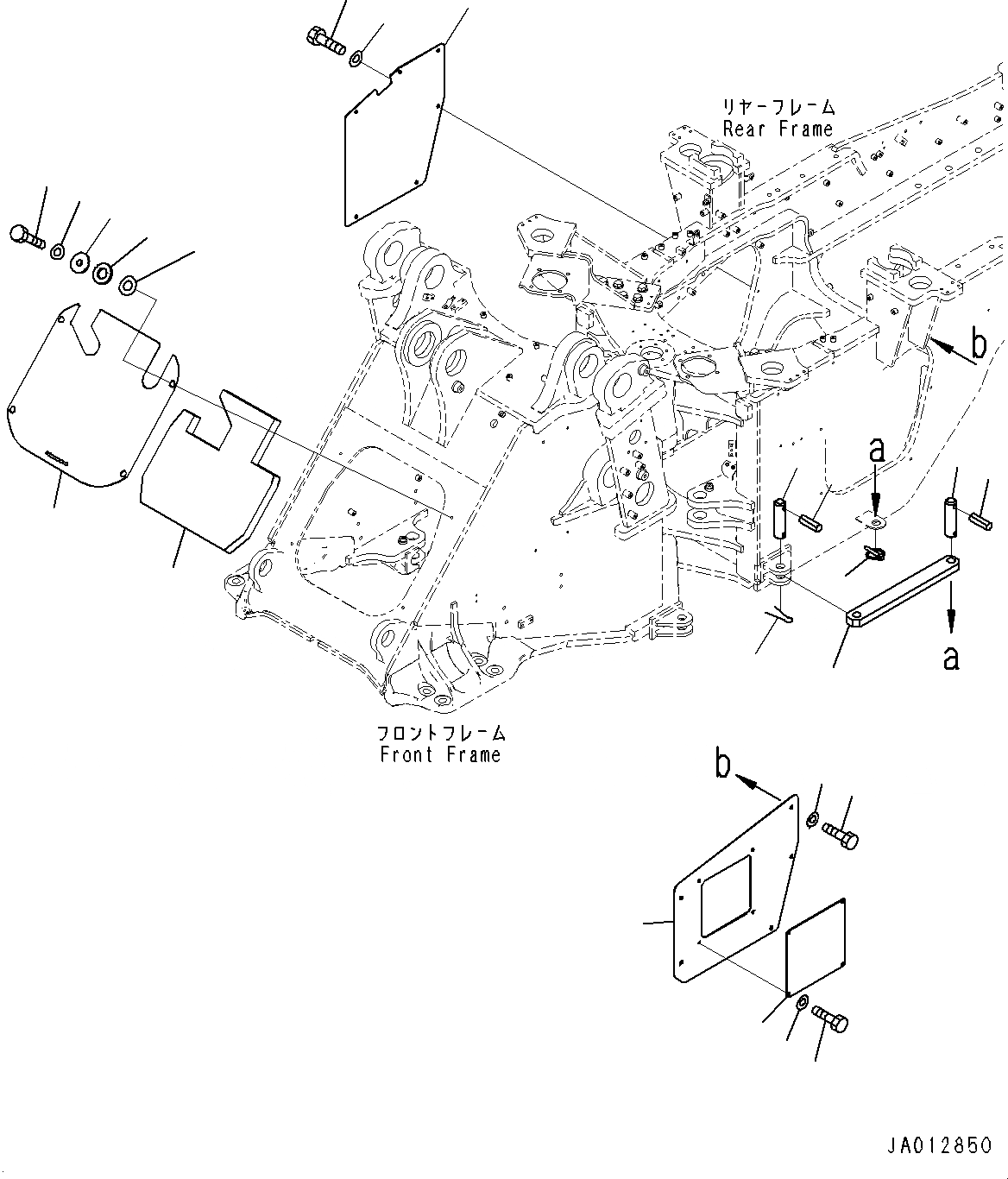 リヤーフレーム
Rear Frame

b

a

a

フロントフレーム
Front Frame

b

JA012850