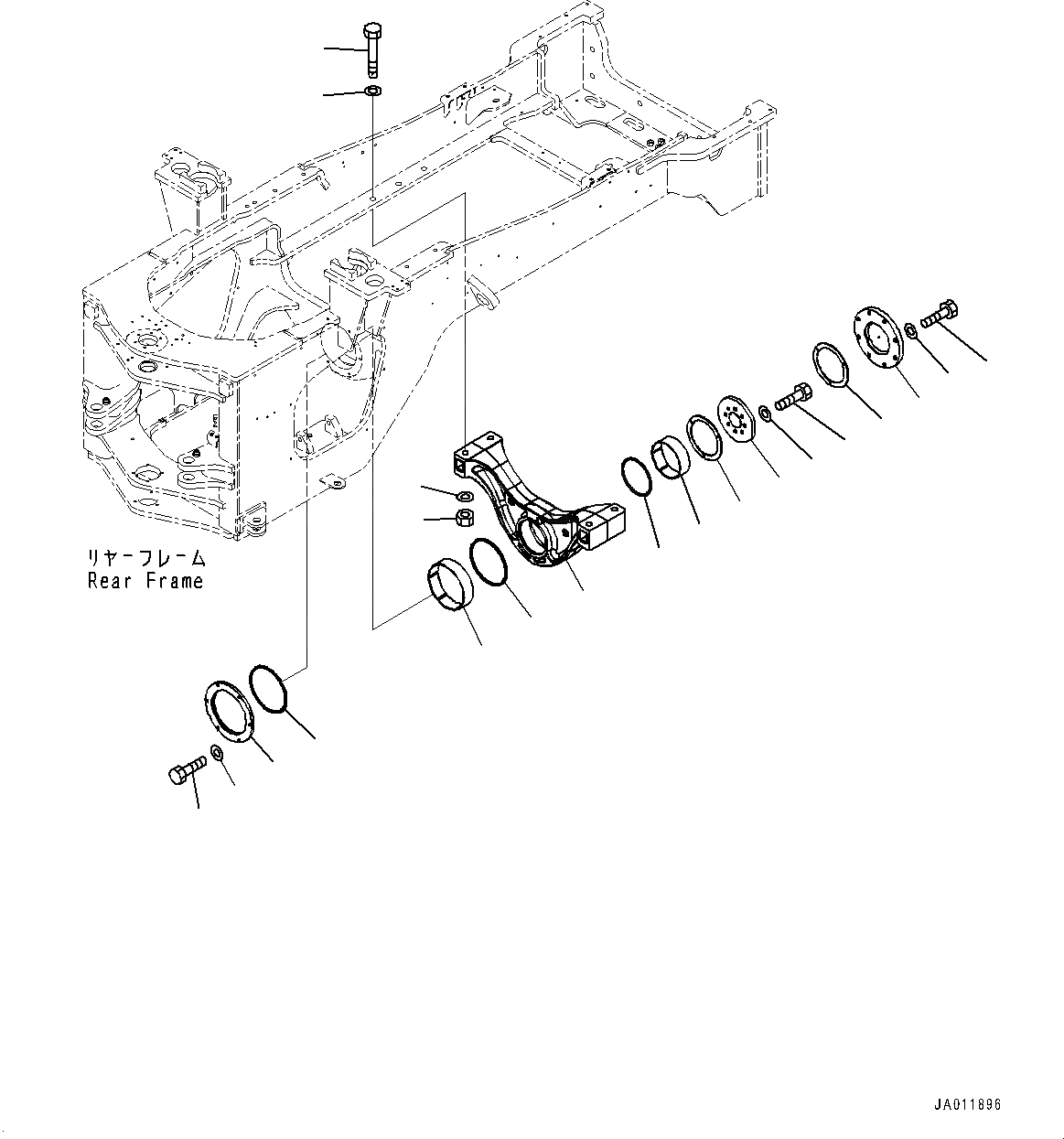 リヤーフレーム
Rear Frame

JA011896