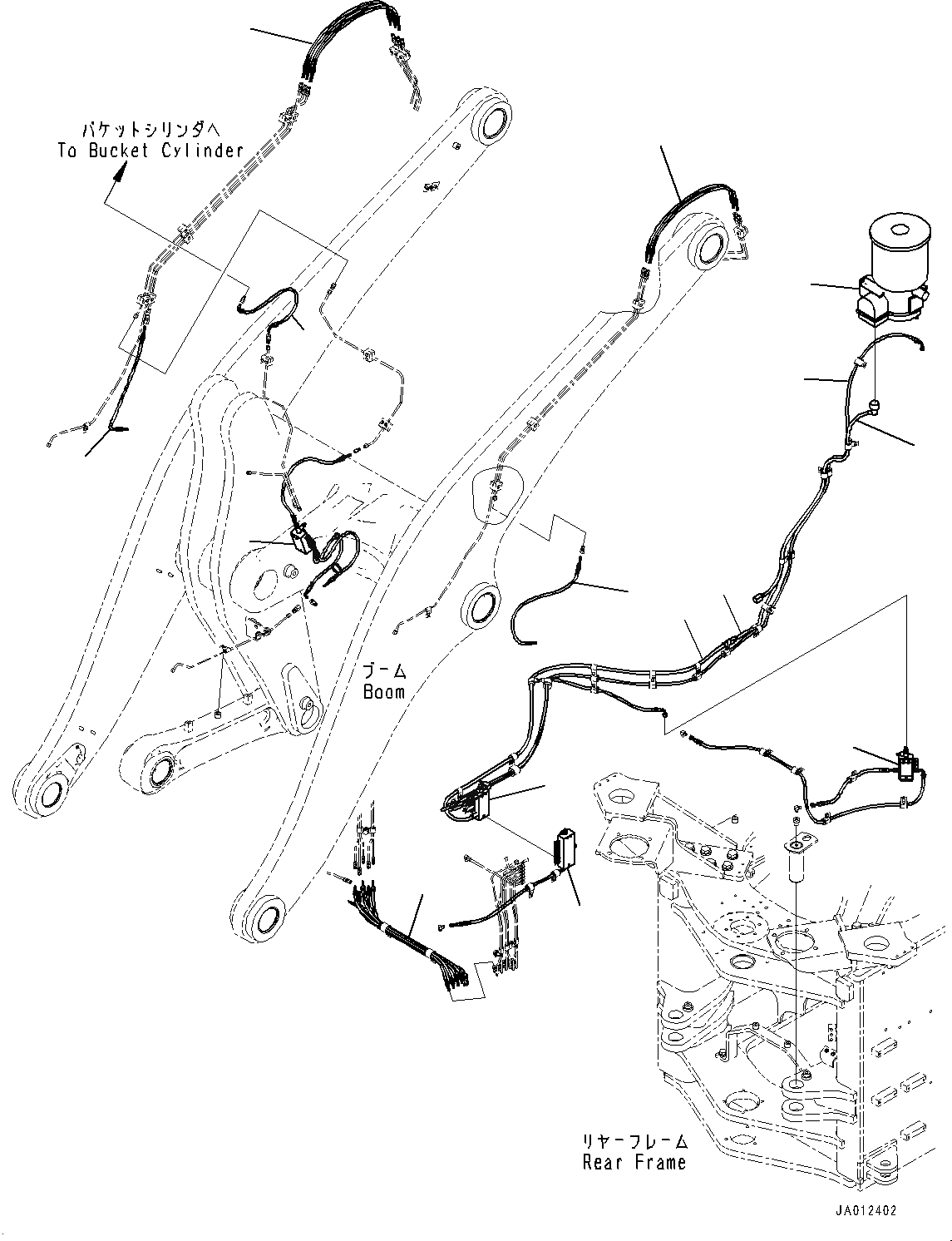 バケットシリンダへ
To Bucket Cylinder

ブーム
Boom

リヤーフレーム
Rear Frame

JA012402