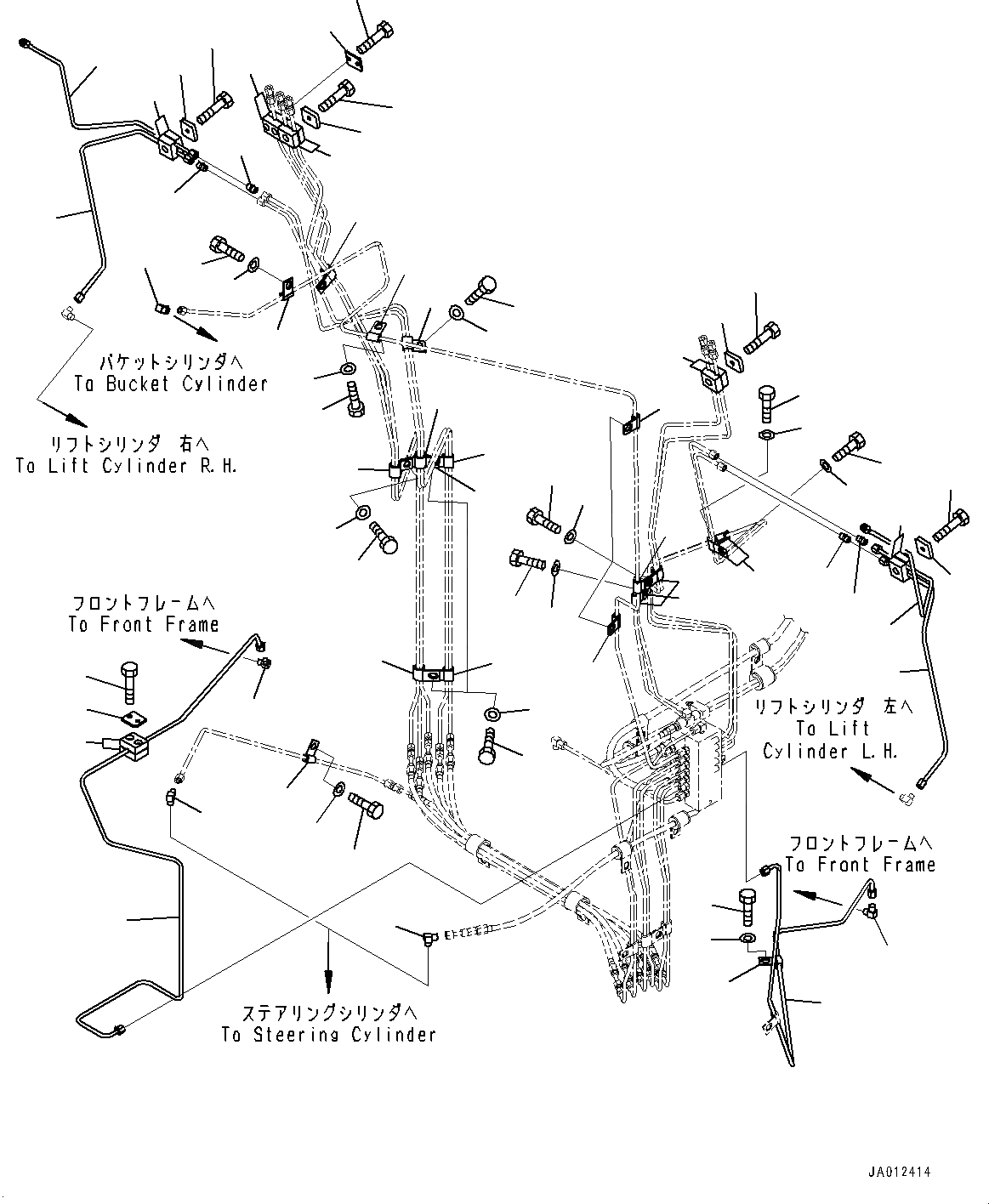 バケットシリンダへ
To Bucket Cylinder

リフトシリンダ 右へ
To Lift Cylinder R.H.

フロントフレームへ
To Front Frame

リフトシリンダ 左へ
To Lift
Cylinder L.H.

フロントフレームへ
To Front Frame

ステアリングシリンダへ
To Steering Cylinder

JA012414