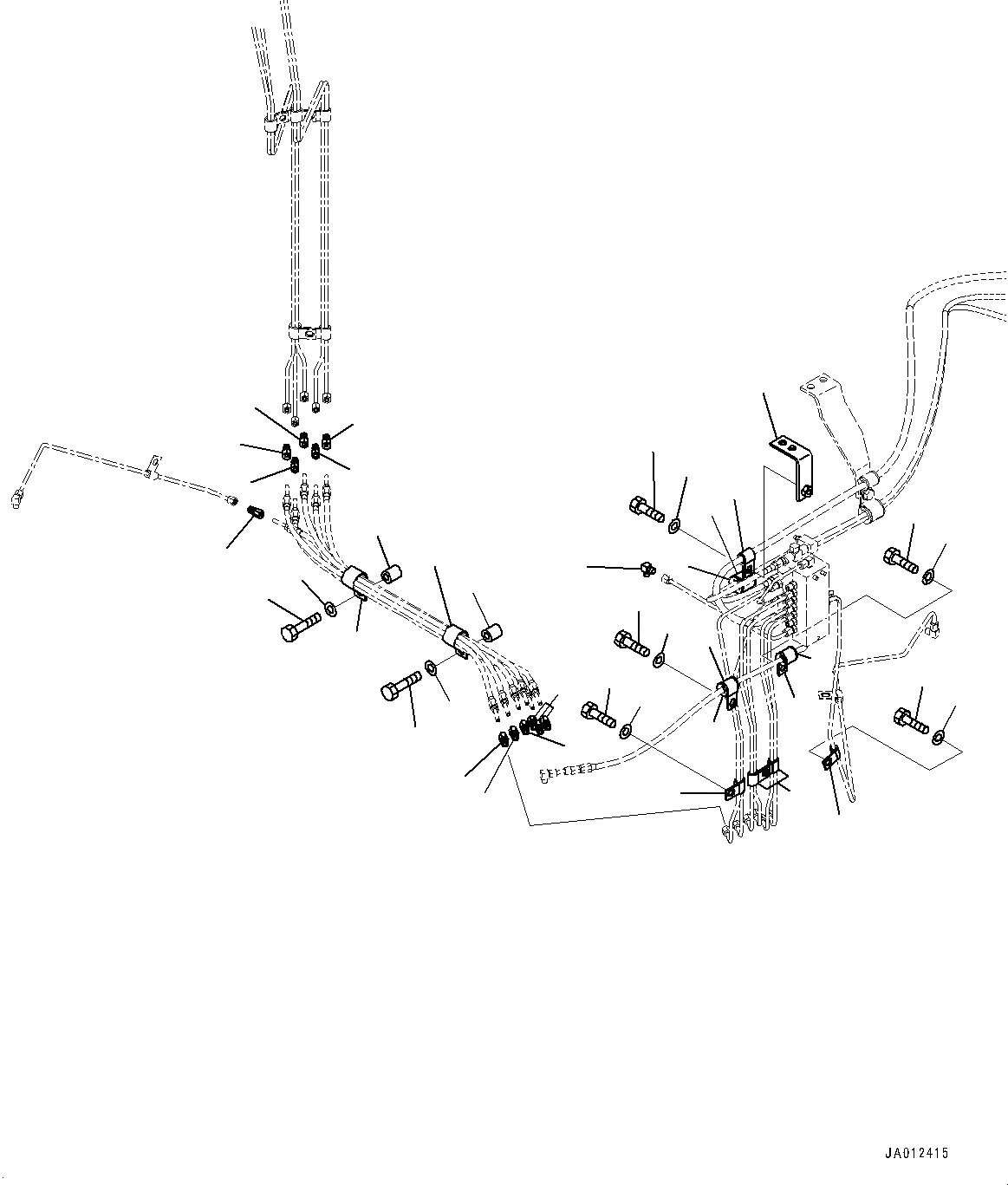 JA012415