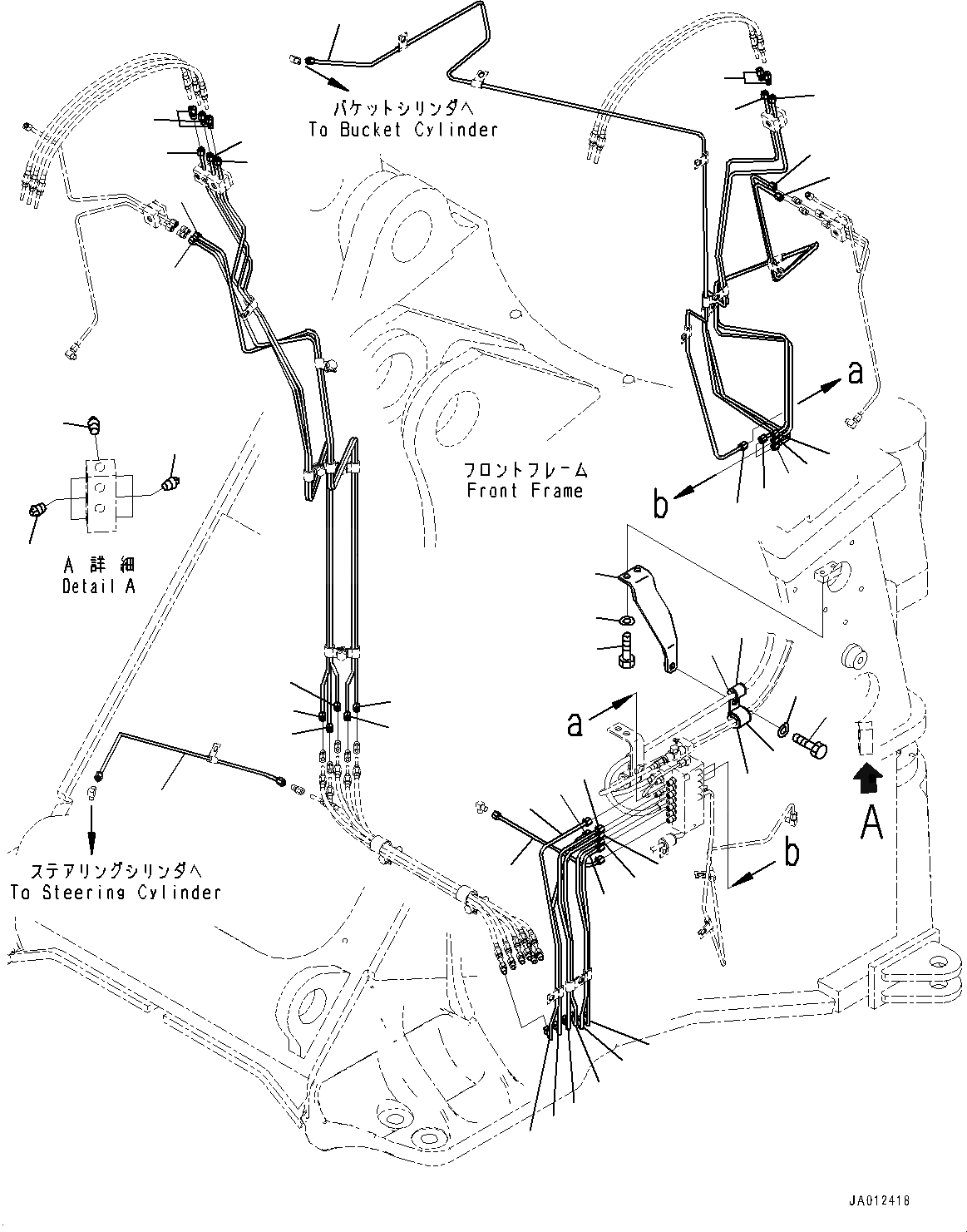 バケットシリンダへ
To Bucket Cylinder

a

フロントフレーム
Front Frame

b

A 詳細
Detail A

a

A

b

ステアリングシリンダへ
To Steering Cylinder

JA012418