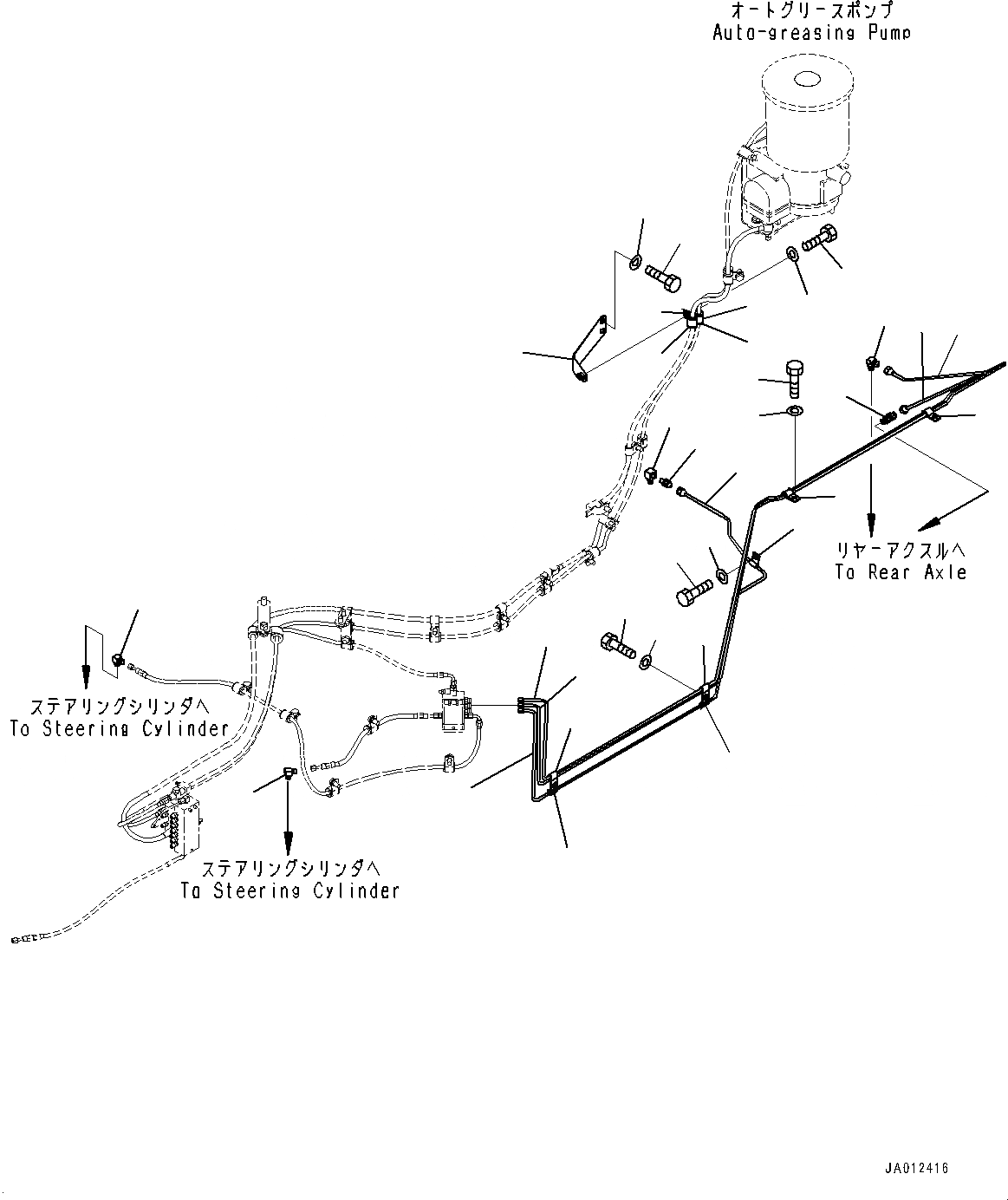 オートグリースポンプ
Auto-greasing Pump

リヤーアクスルへ
To Rear Axle

ステアリングシリンダへ
To Steering Cylinder

ステアリングシリンダへ
To Steering Cylinder

JA012416