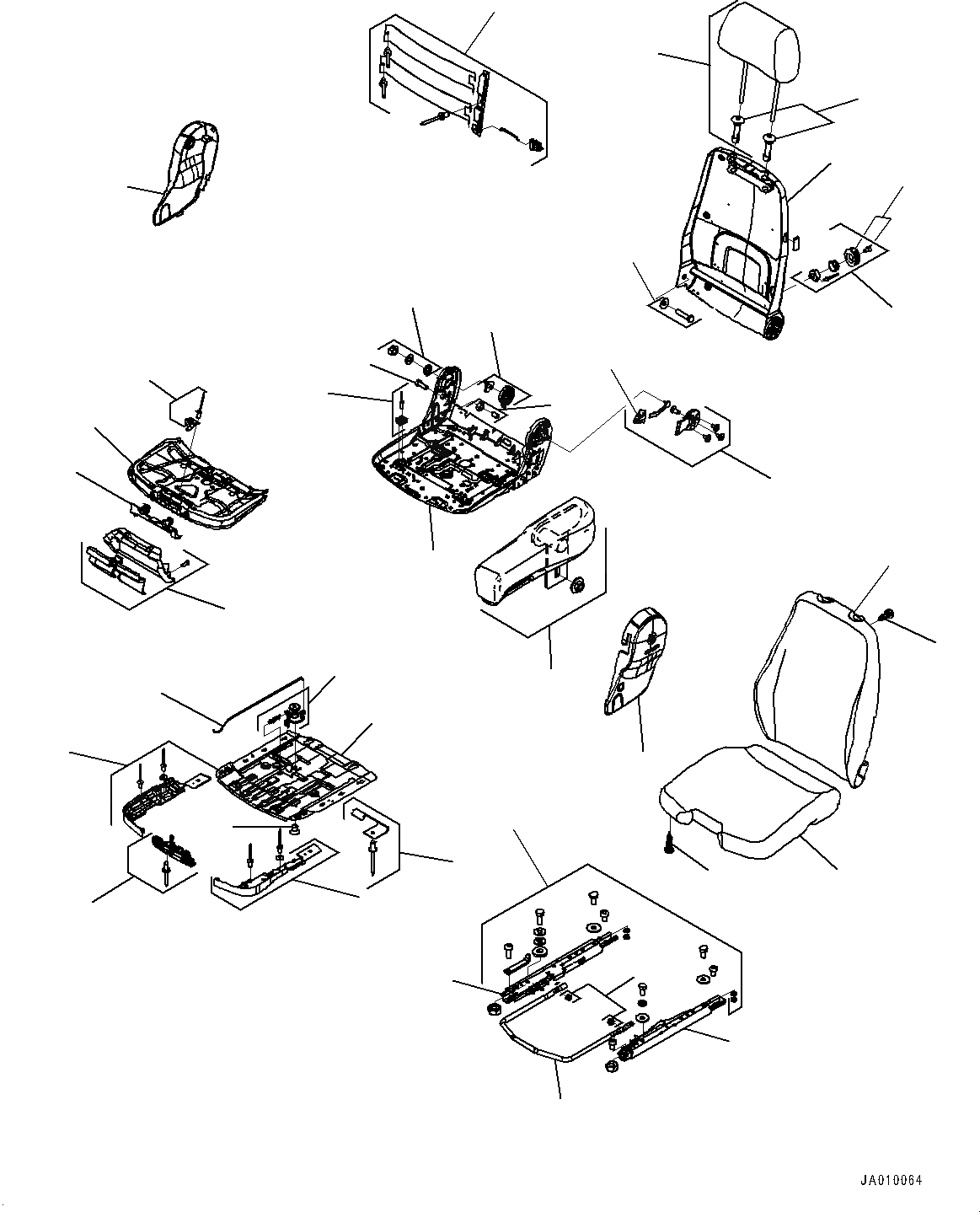 JA010064