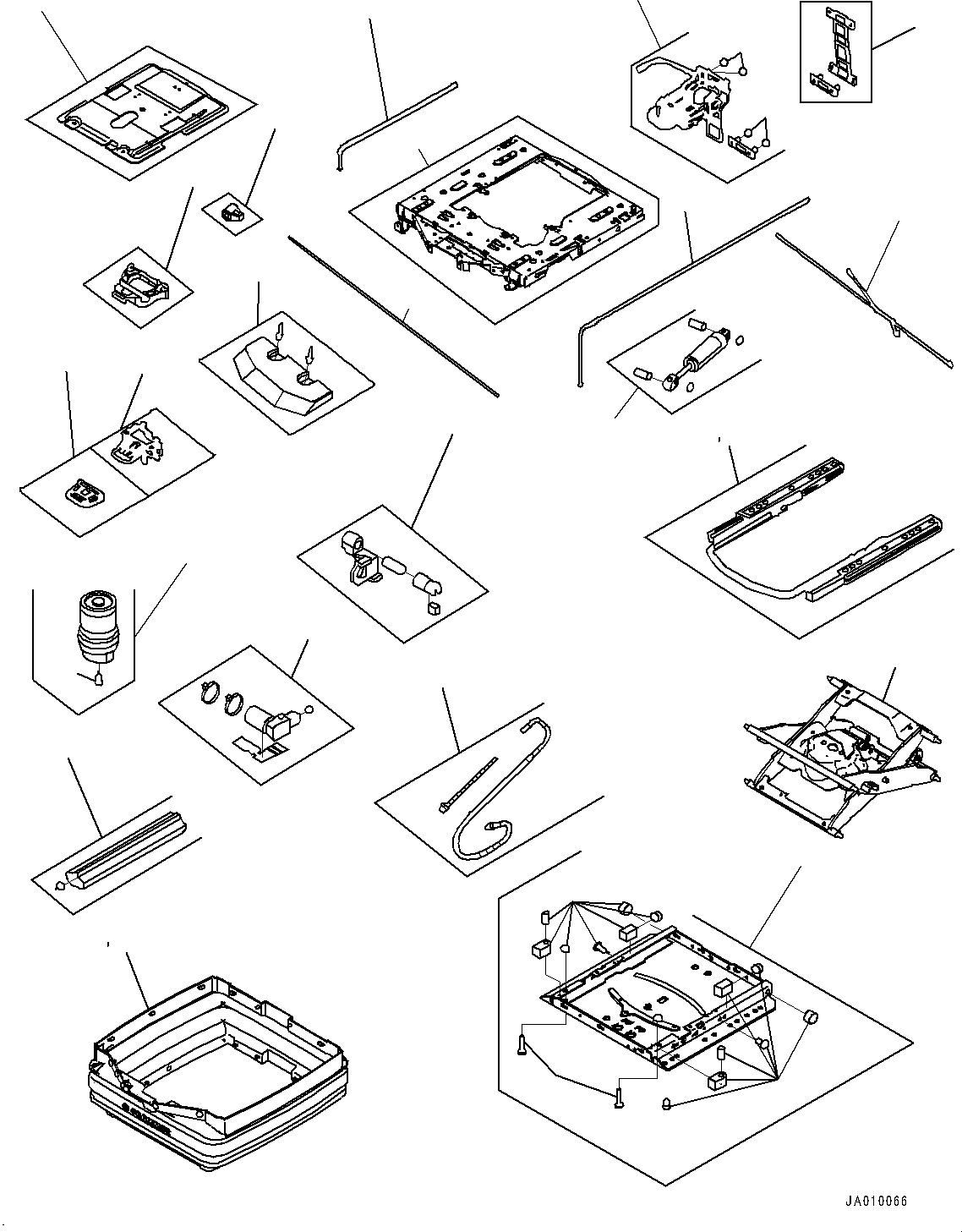 JA010066