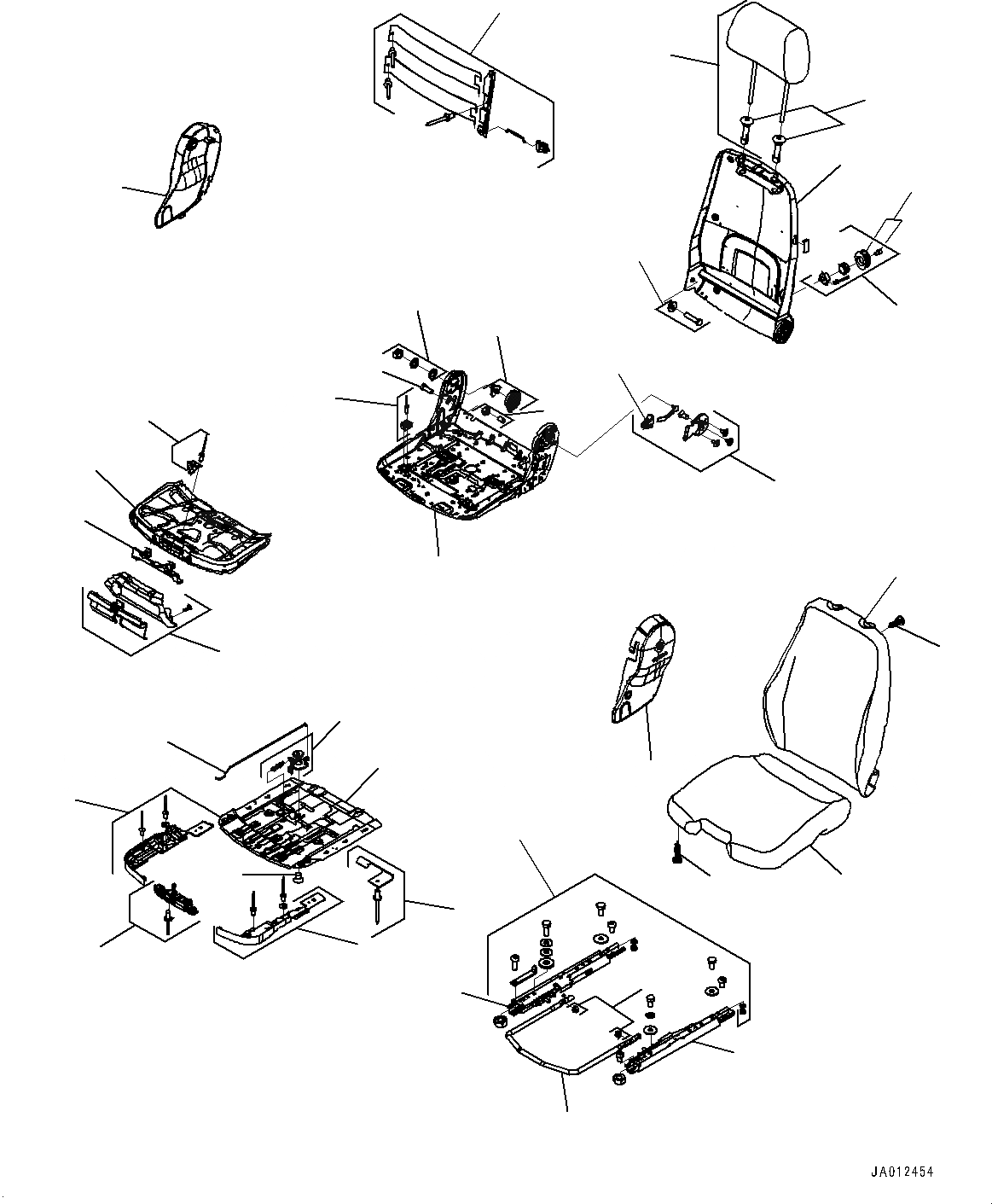 JA012454