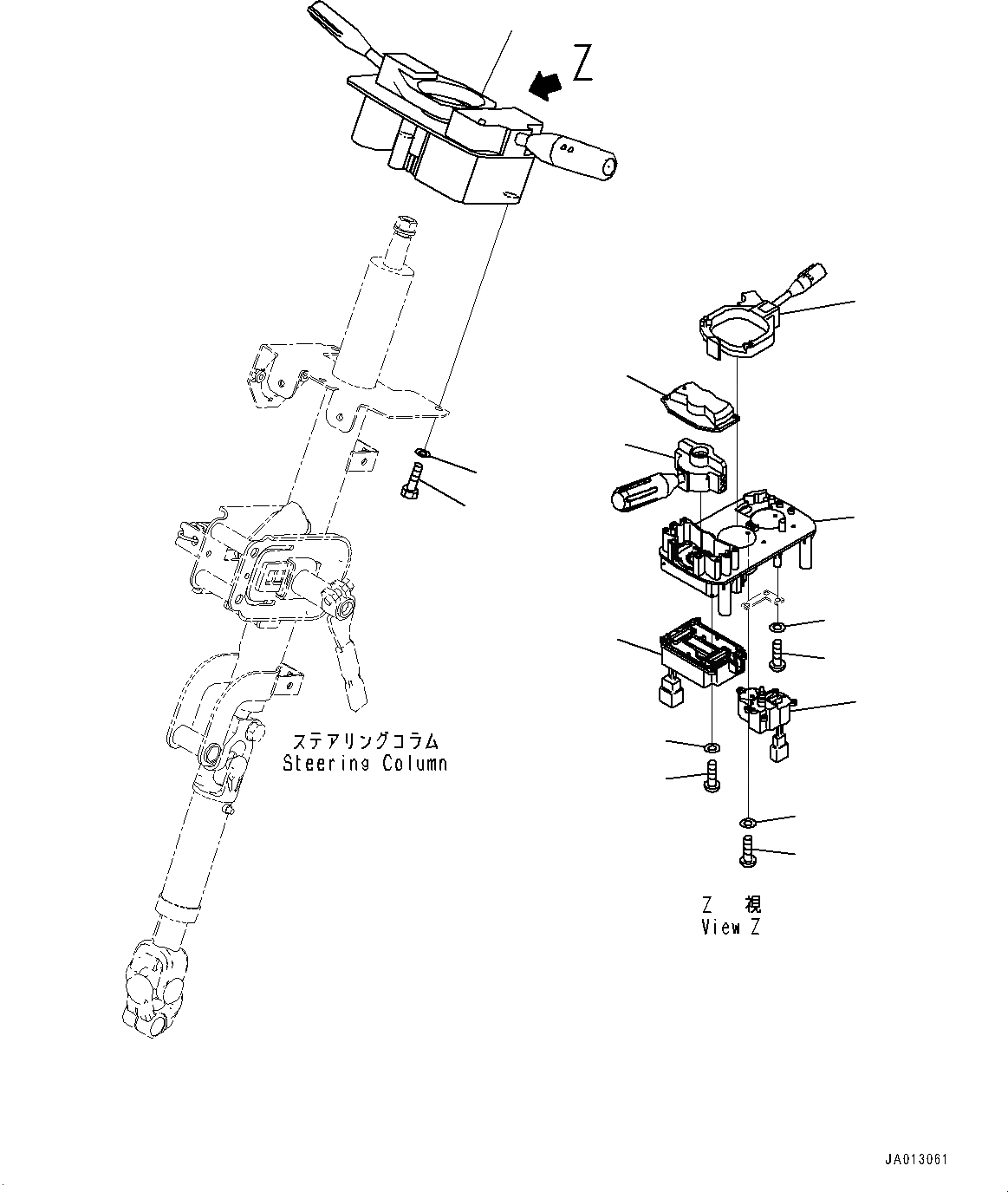 Z

ステアリングコラム
Steering Column

Z 視
View Z

JA013061