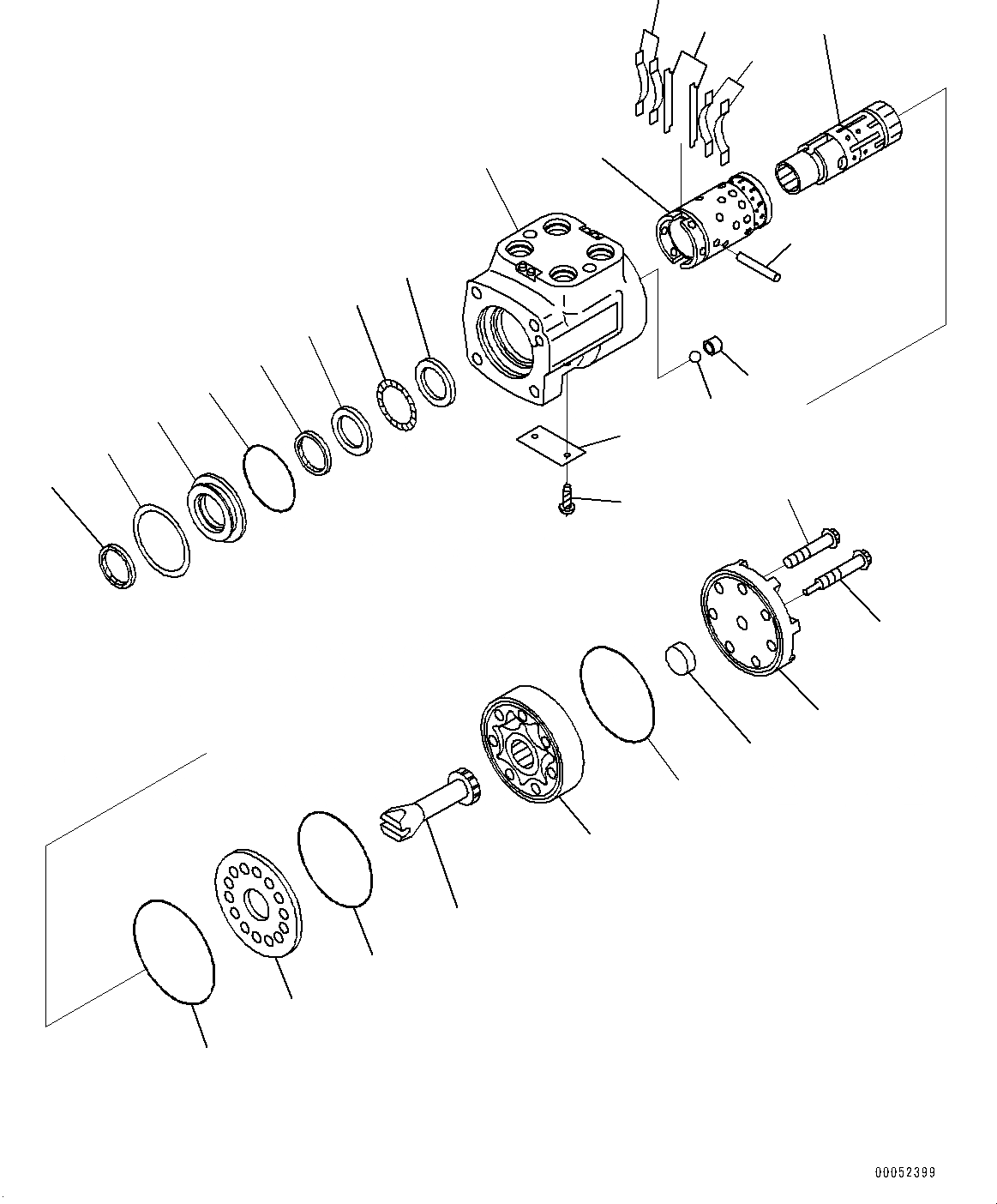 00052399