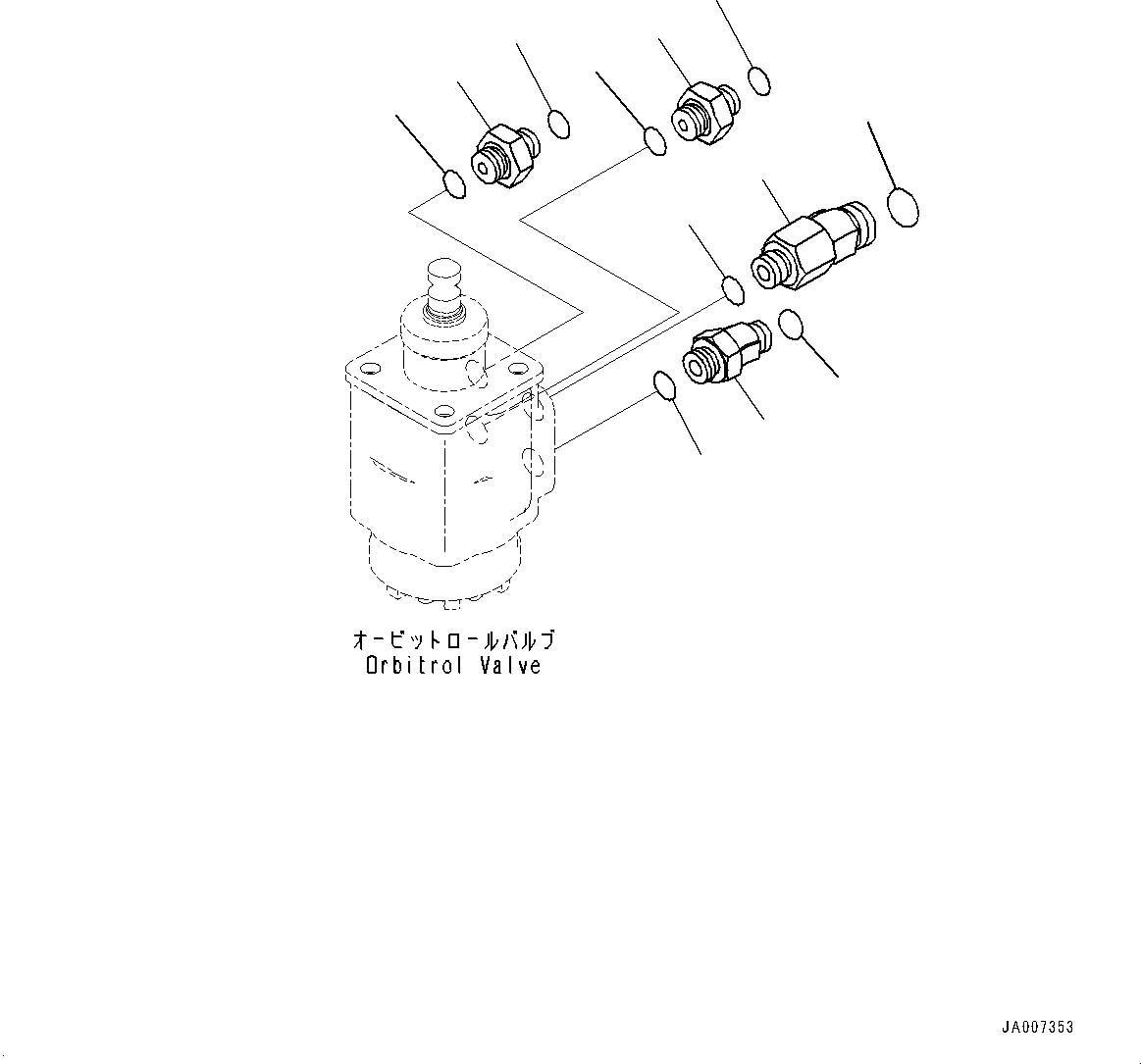 オービットロールバルブ
Orbitrol Valve

JA007353