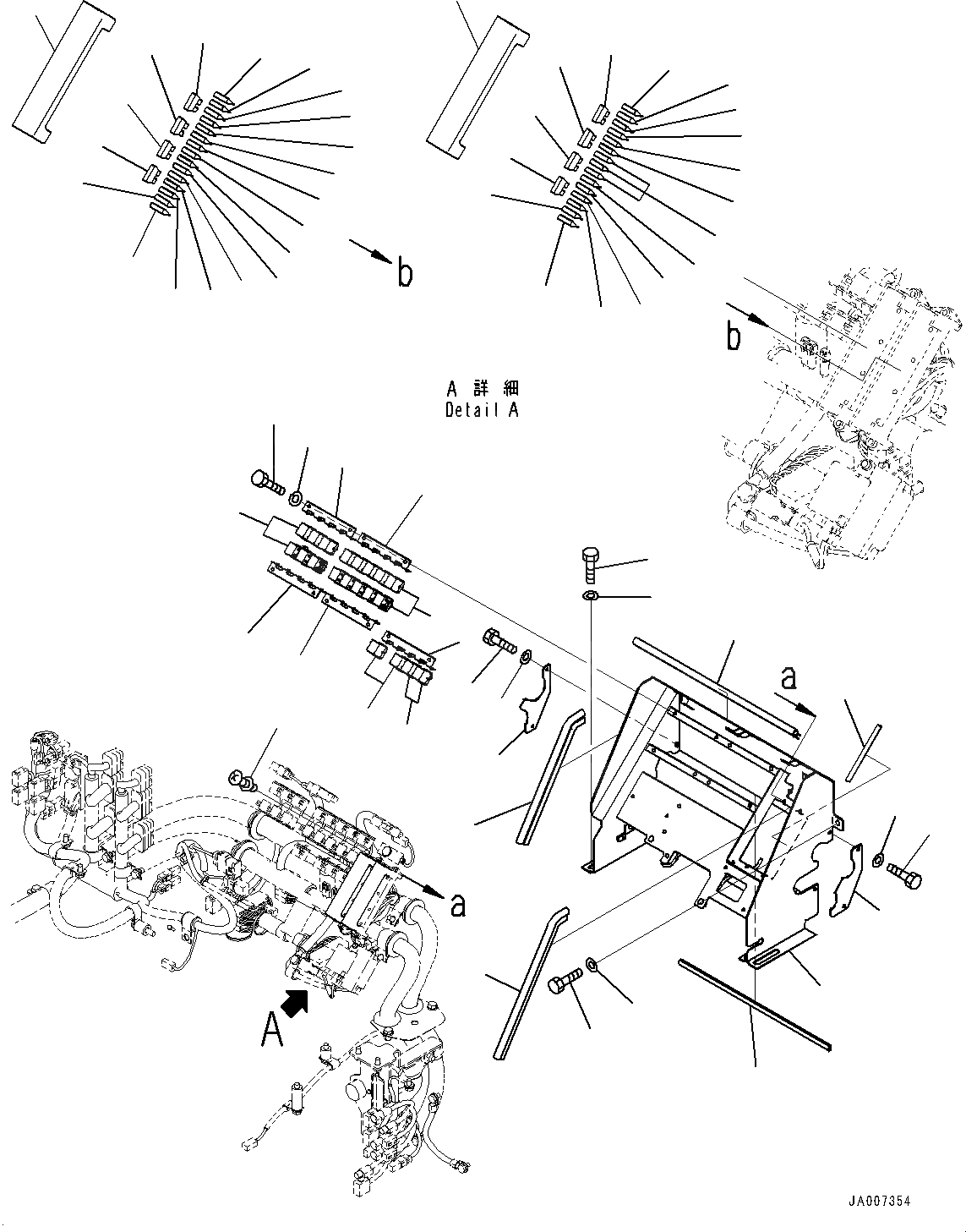 b

b

A 詳 細
Detail A

a

a

A

JA007354