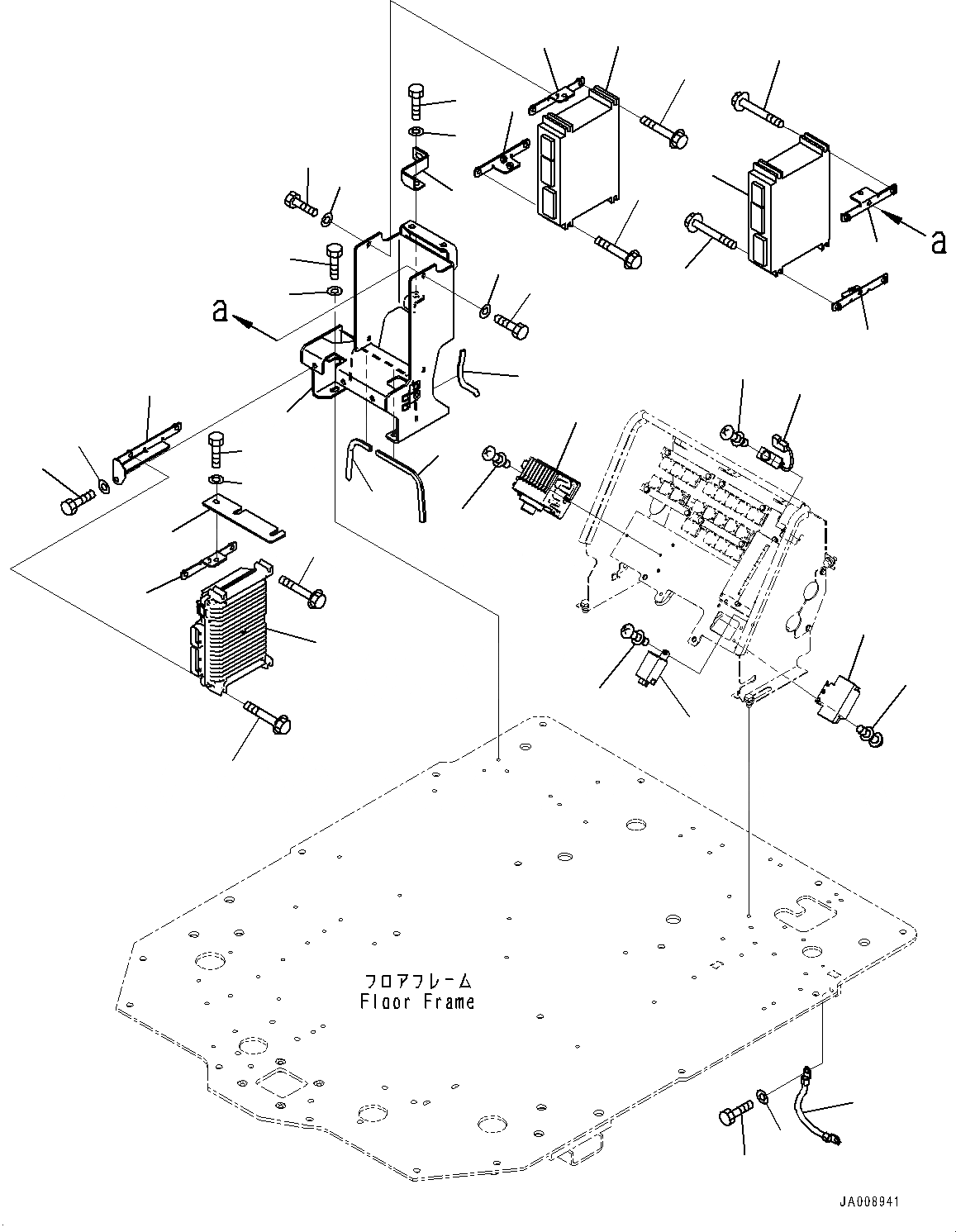 a

a

フロアフレーム
Floor Frame

JA008941