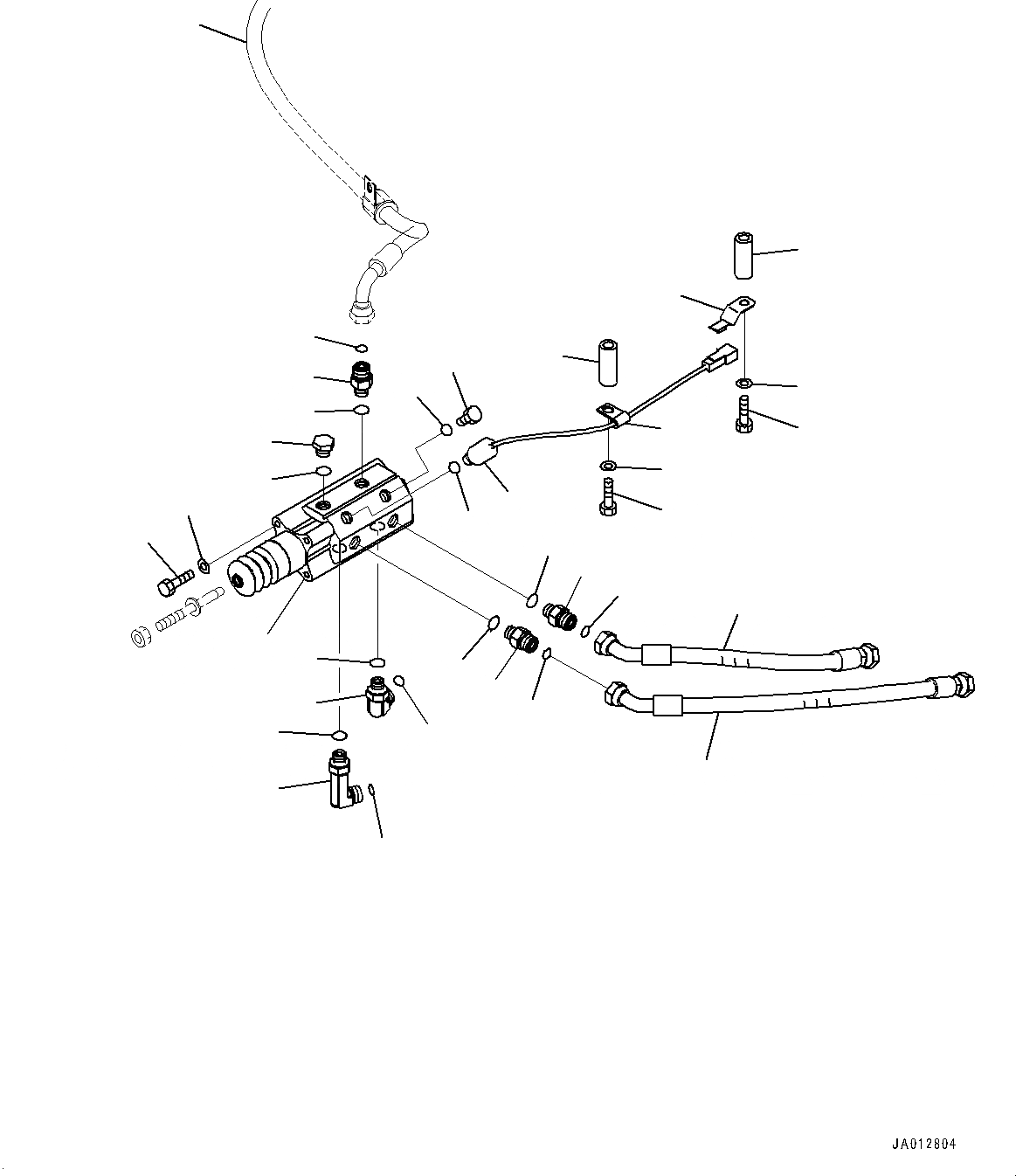 JA012804