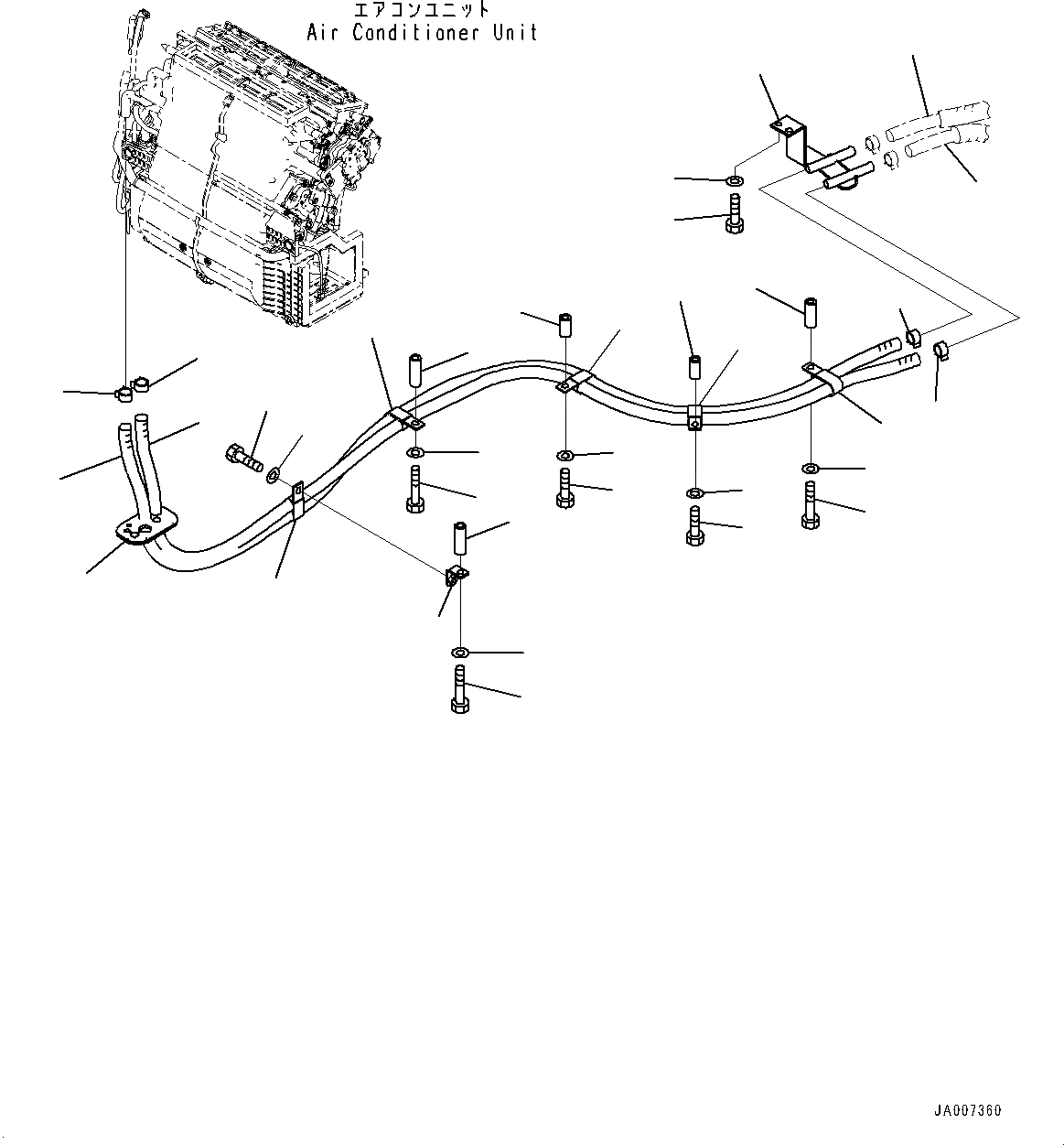 エアコンユニット
Air Conditioner Unit

JA007360