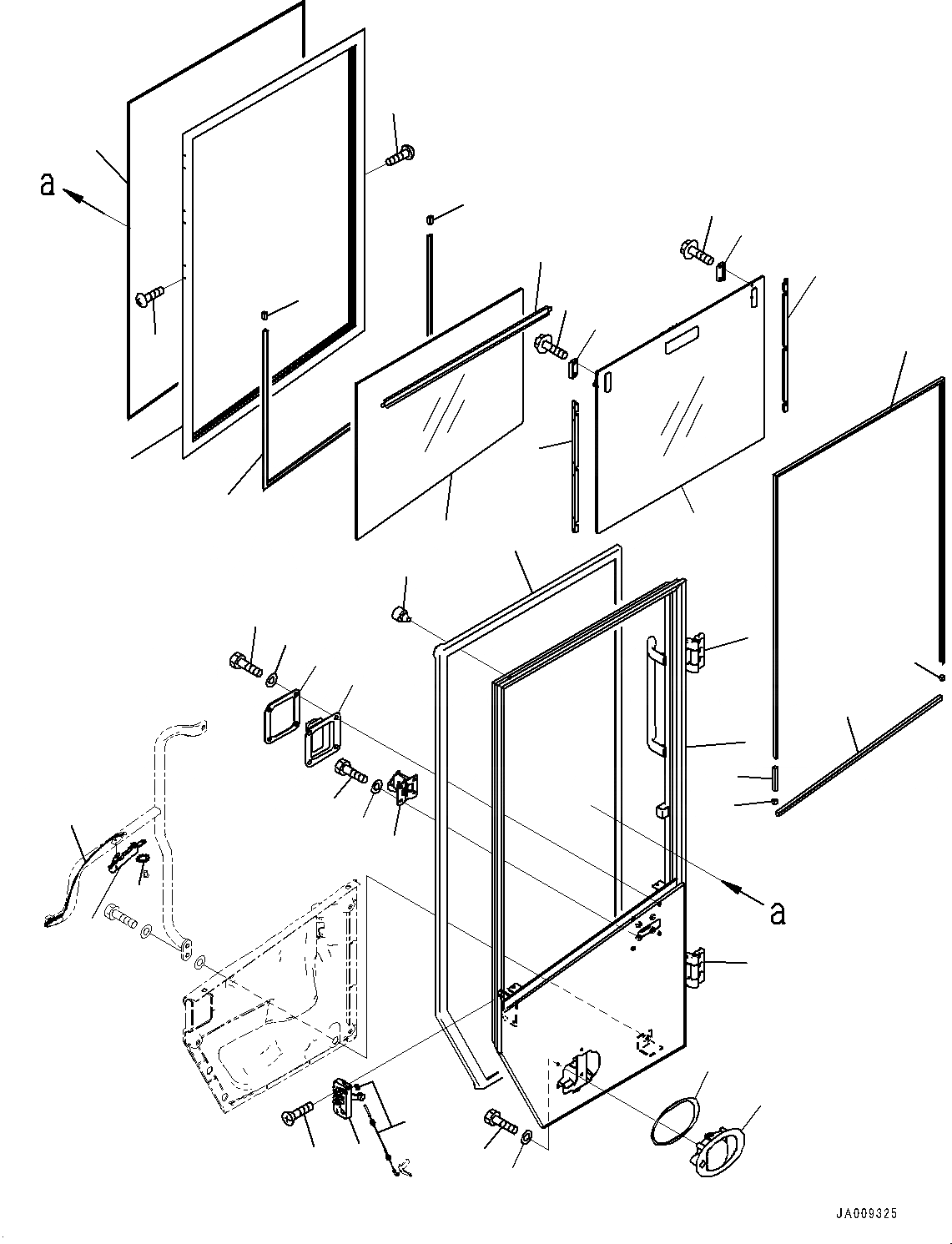 a

a

JA009325