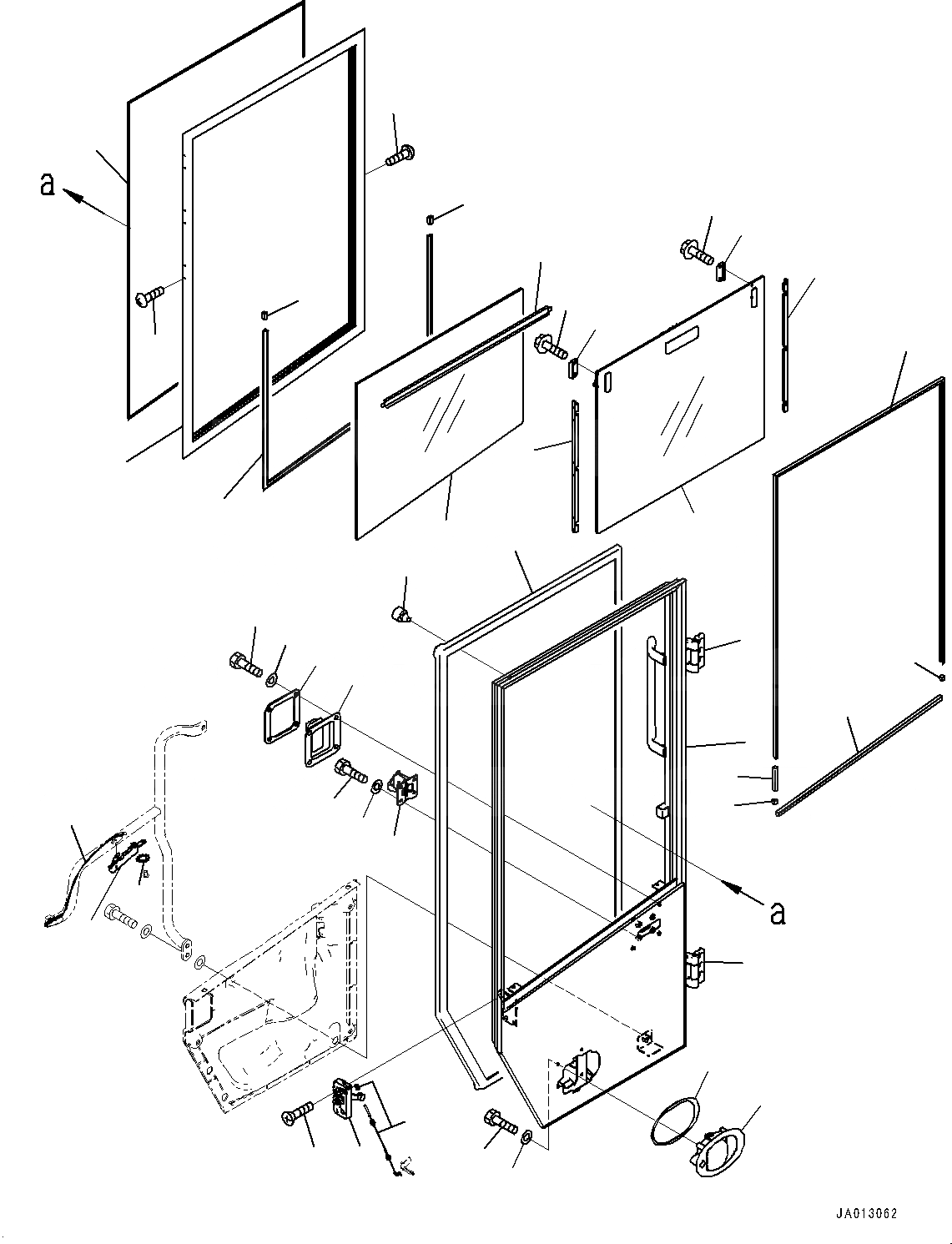 a

a

JA013062