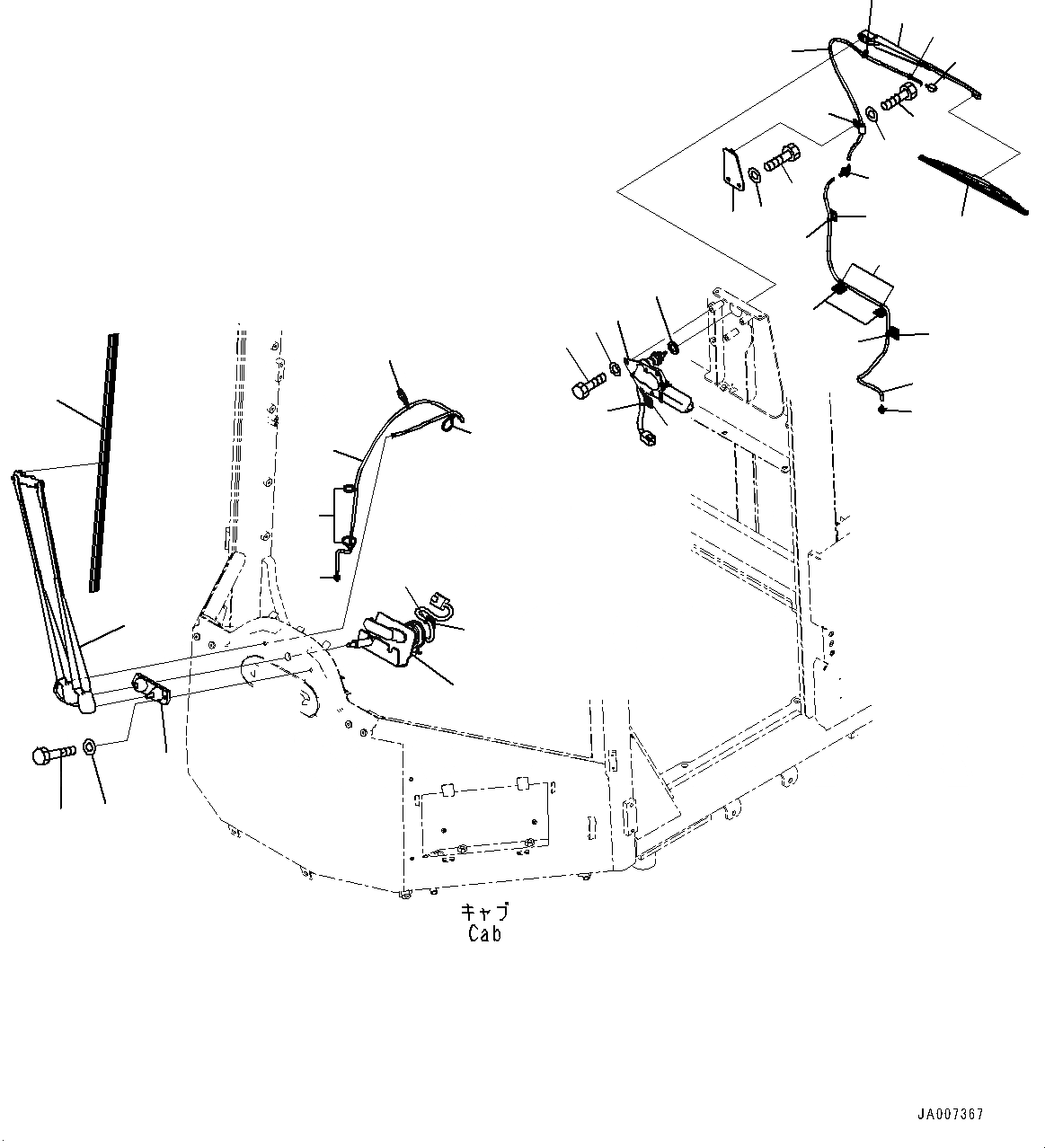 キャブ
Cab

JA007367