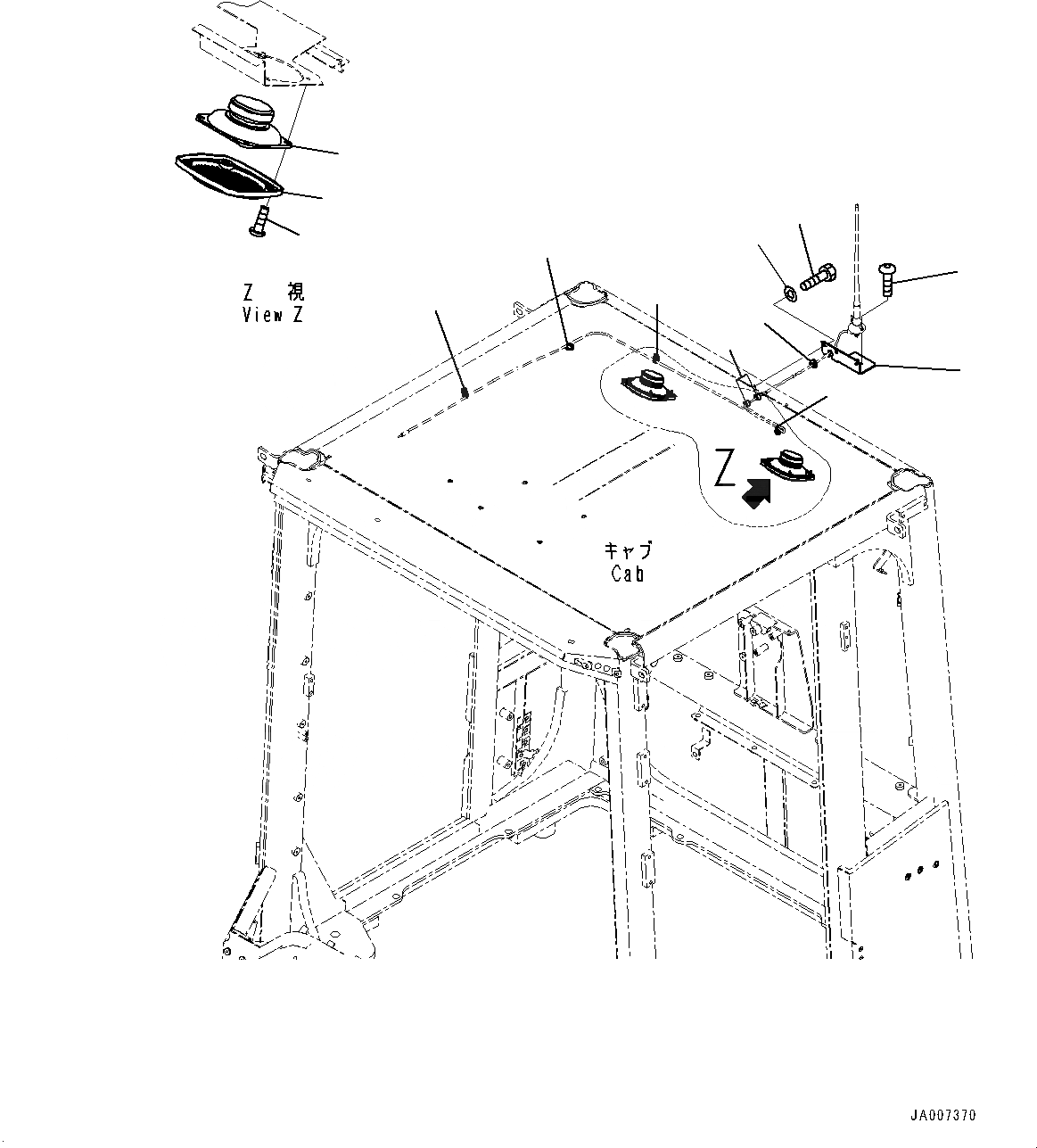 Z 視
View Z

Z

キャブ
Cab

JA007370