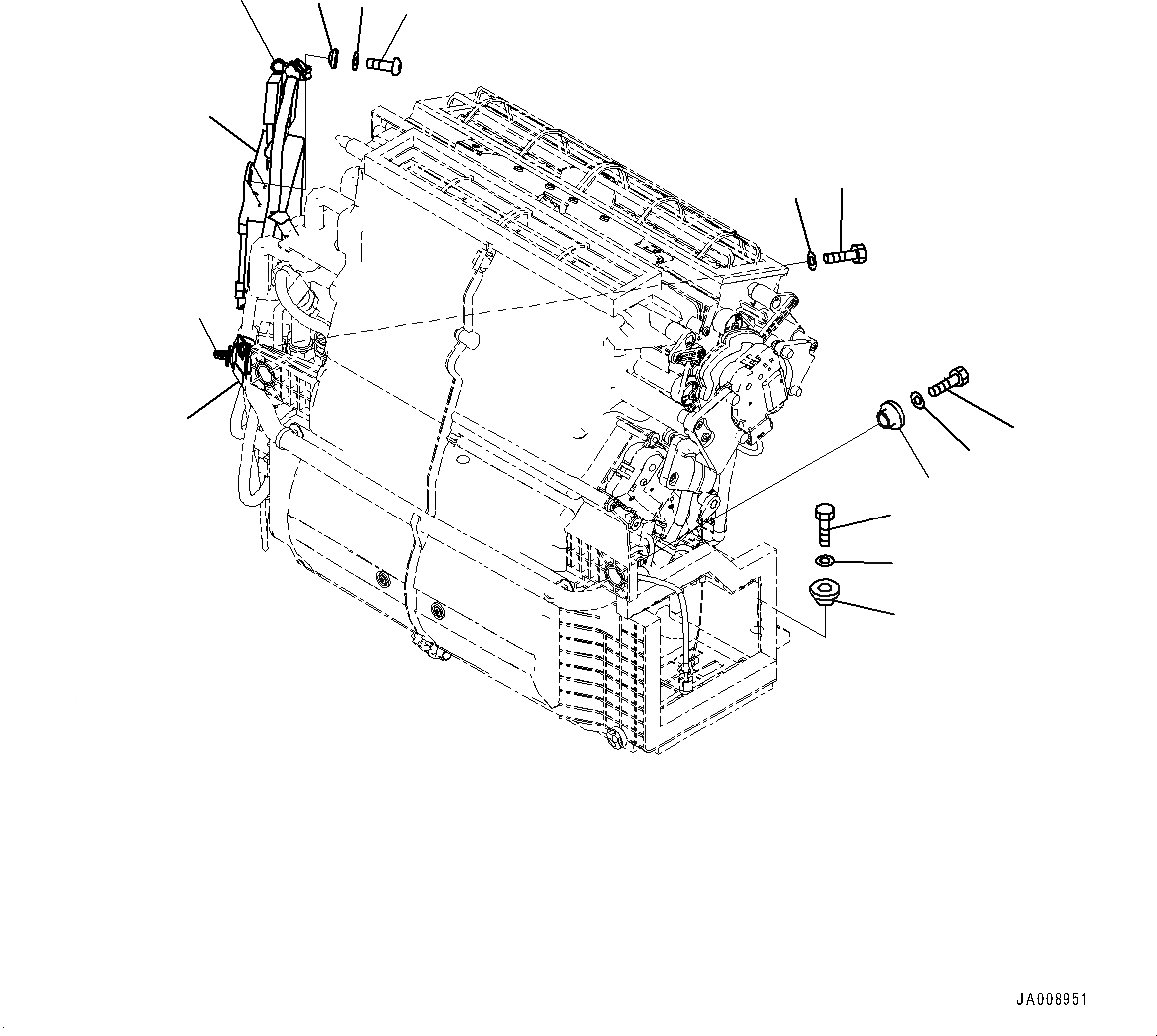 JA008951