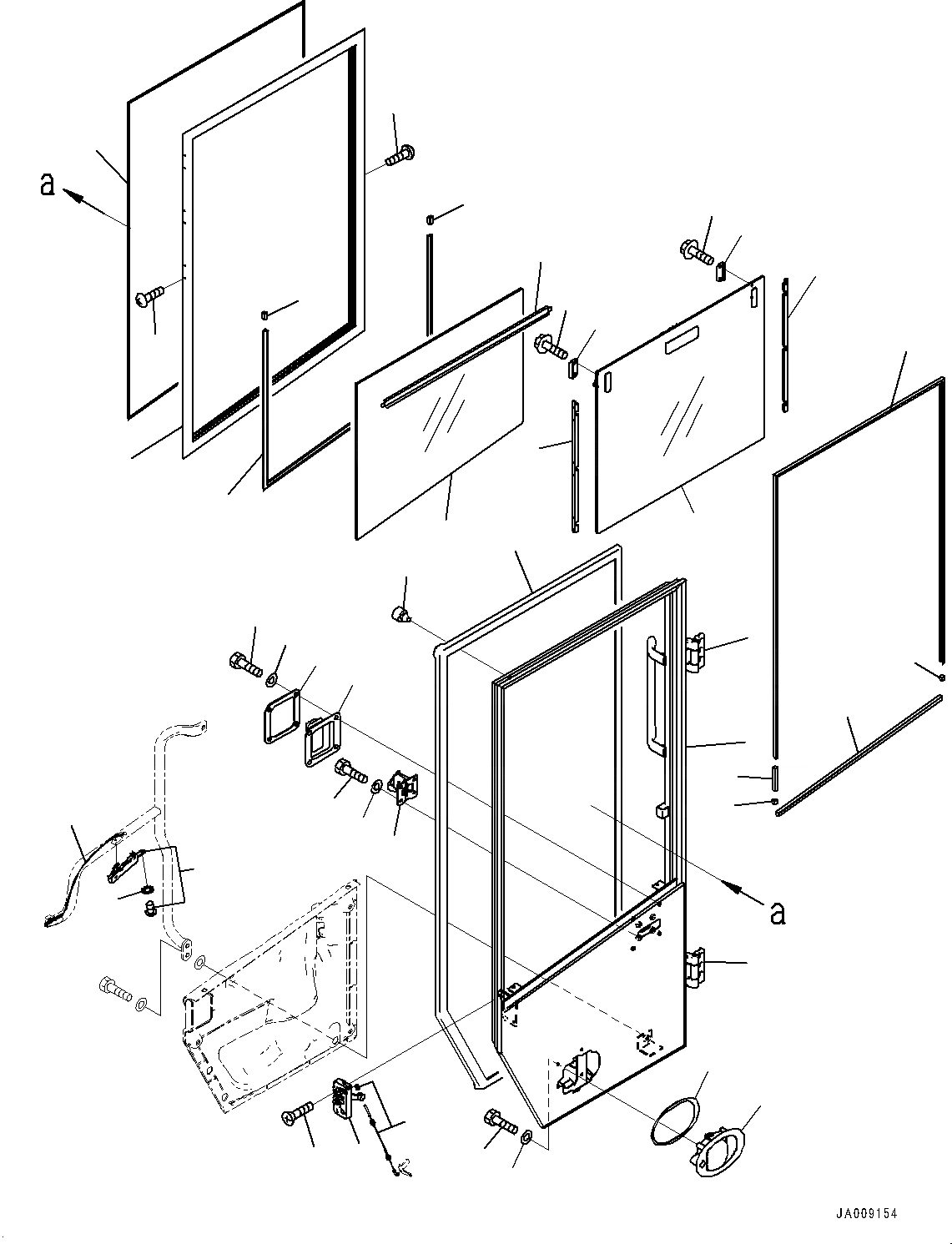 a

a

JA009154