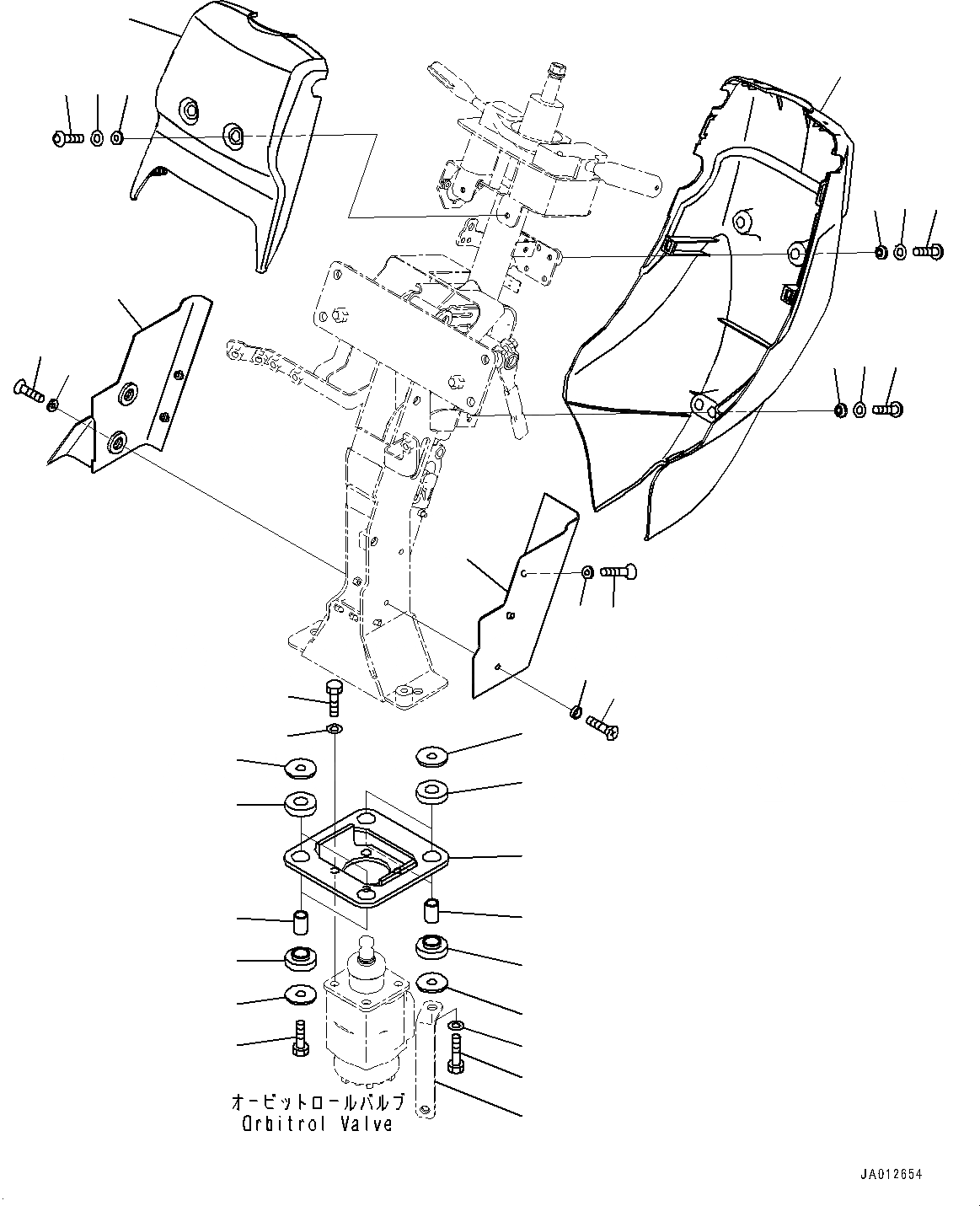 オービットロールバルブ
Orbitrol Valve

JA012654