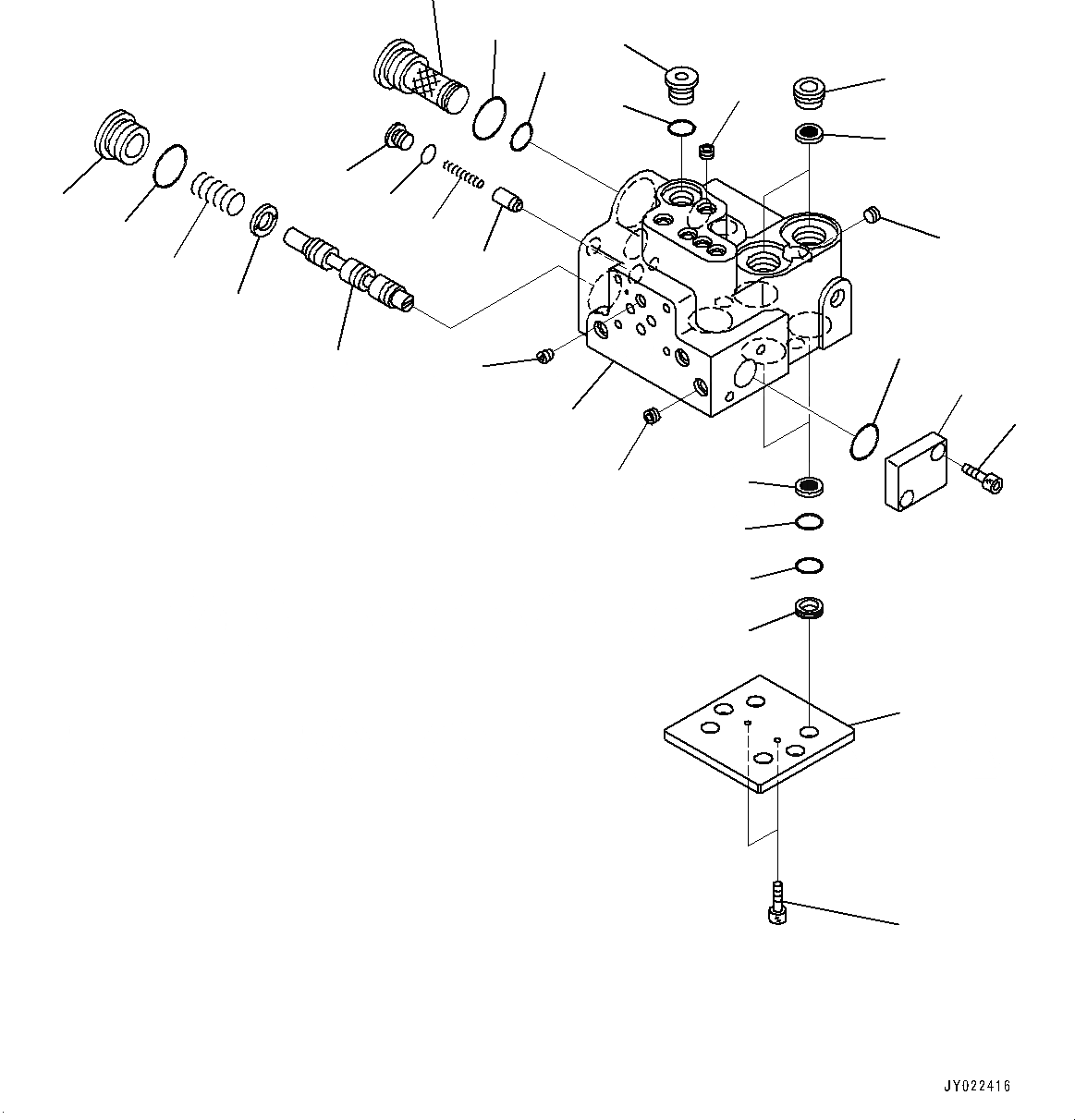 JY022416