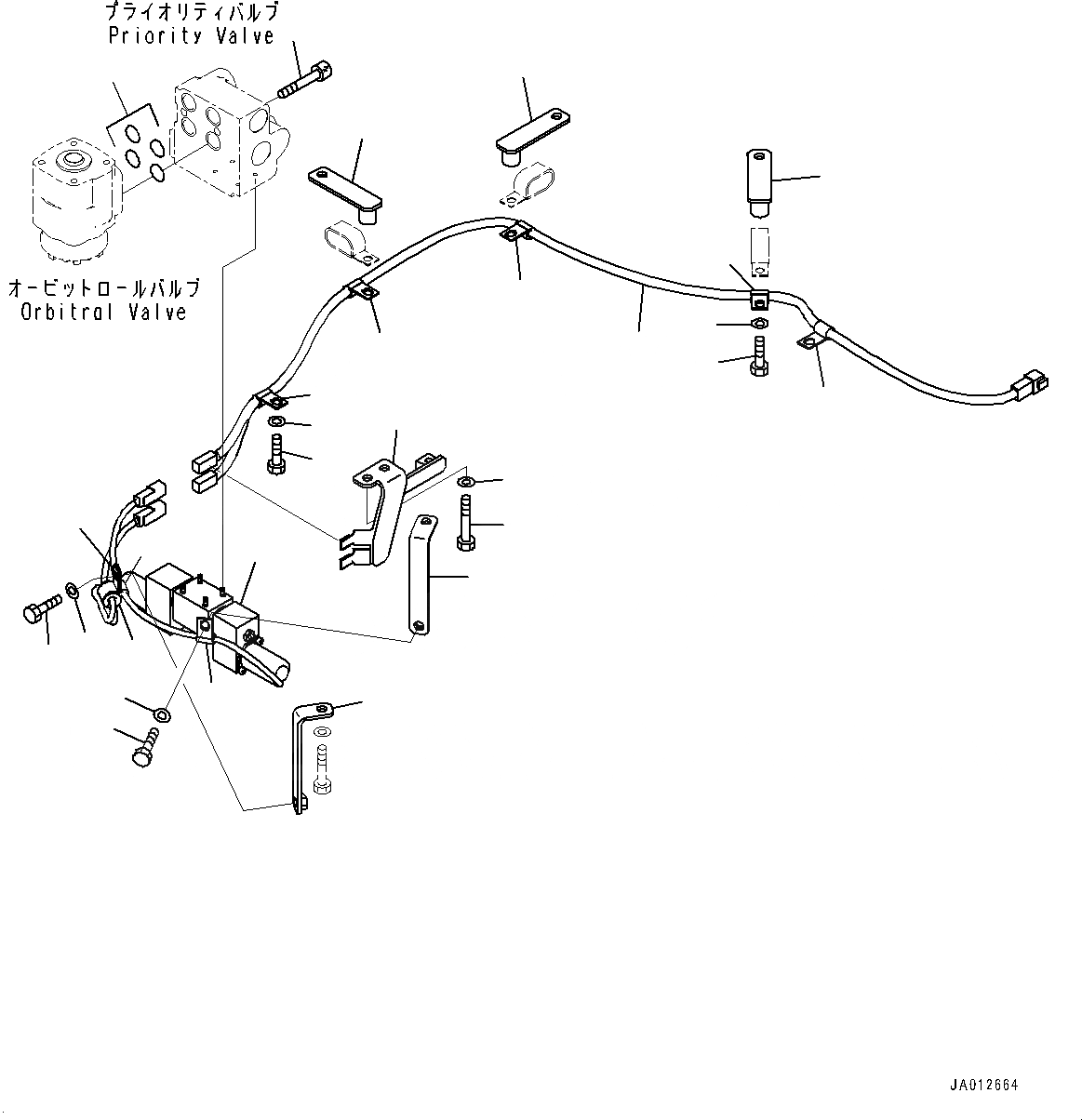 プライオリティバルブ
Priority Valve

オービットロールバルブ
Orbitral Valve

JA012664