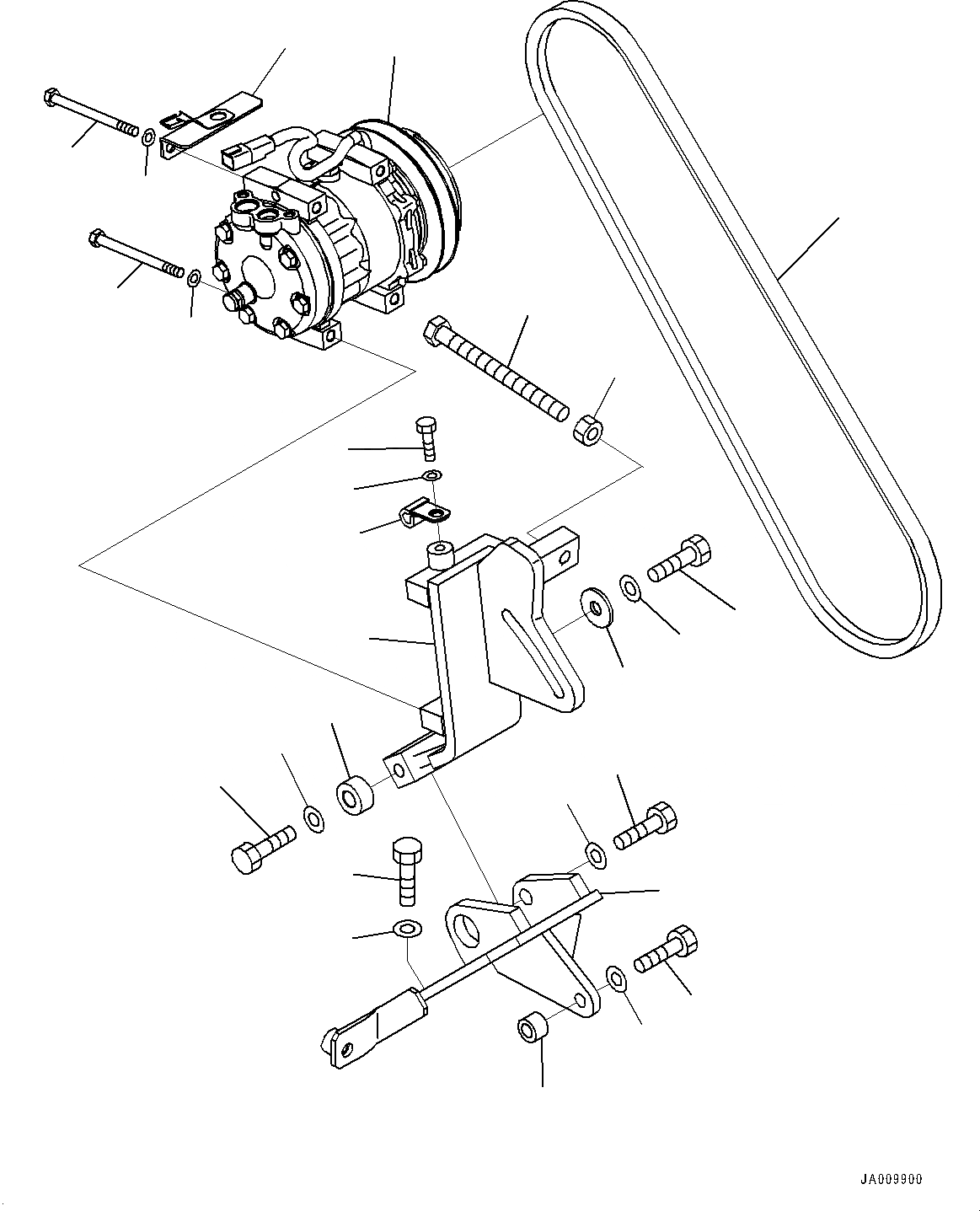 JA009900