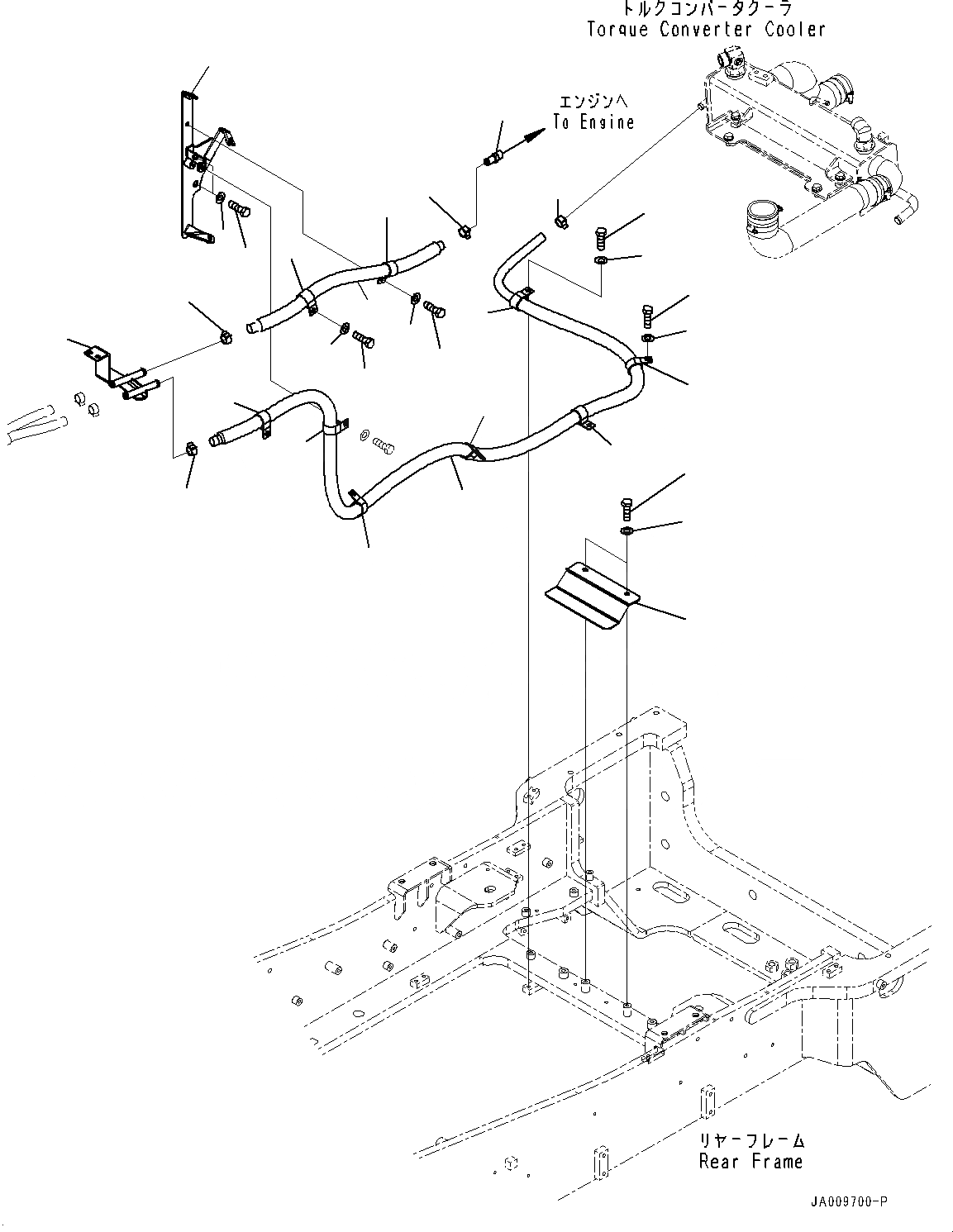 トルクコンバータクーラ
Torque Converter Cooler

エンジンへ
To Engine

リヤーフレーム
Rear Frame

JA009700-P