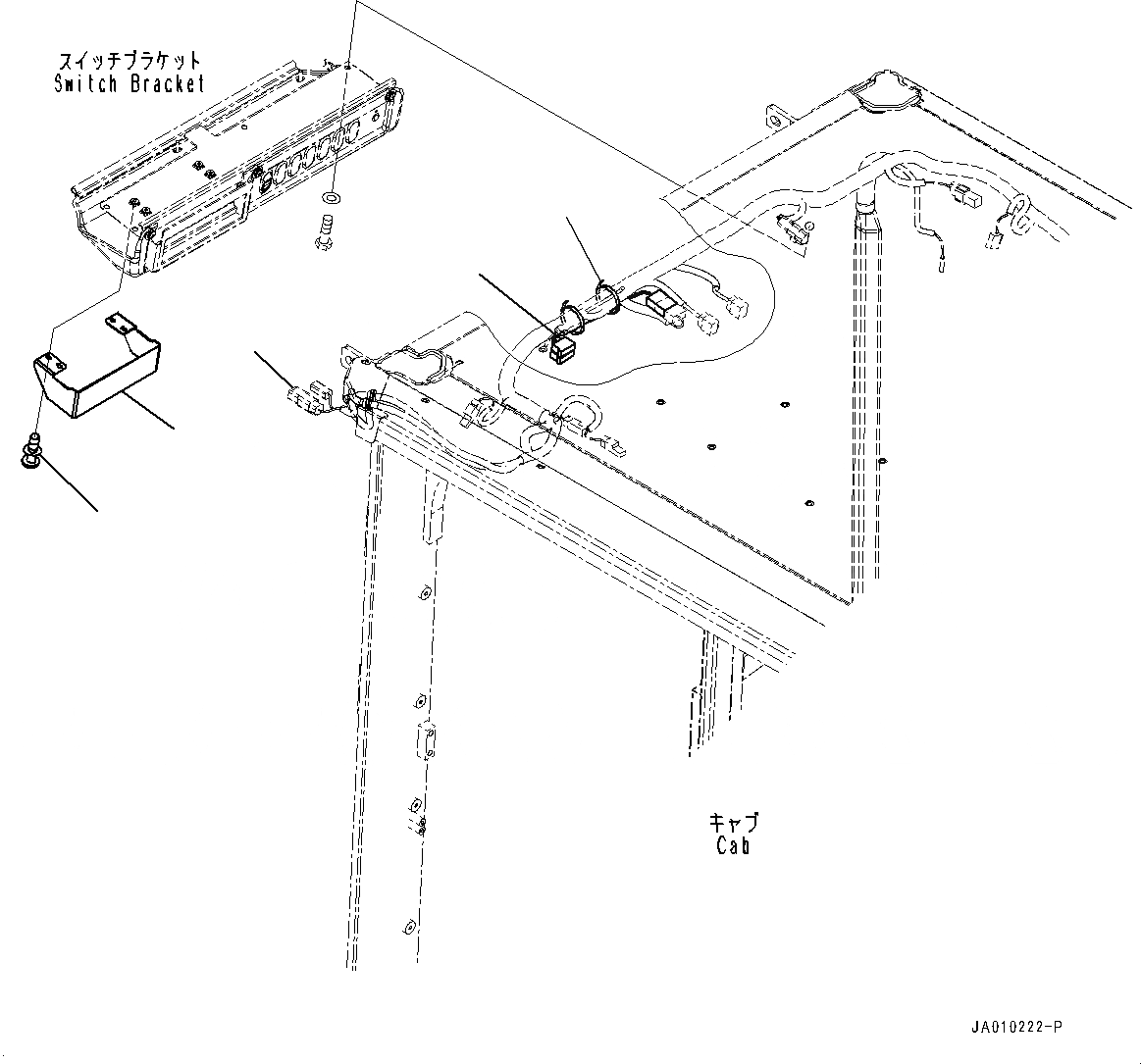 スイッチブラケット
Switch Bracket

キャブ
Cab

JA010222-P