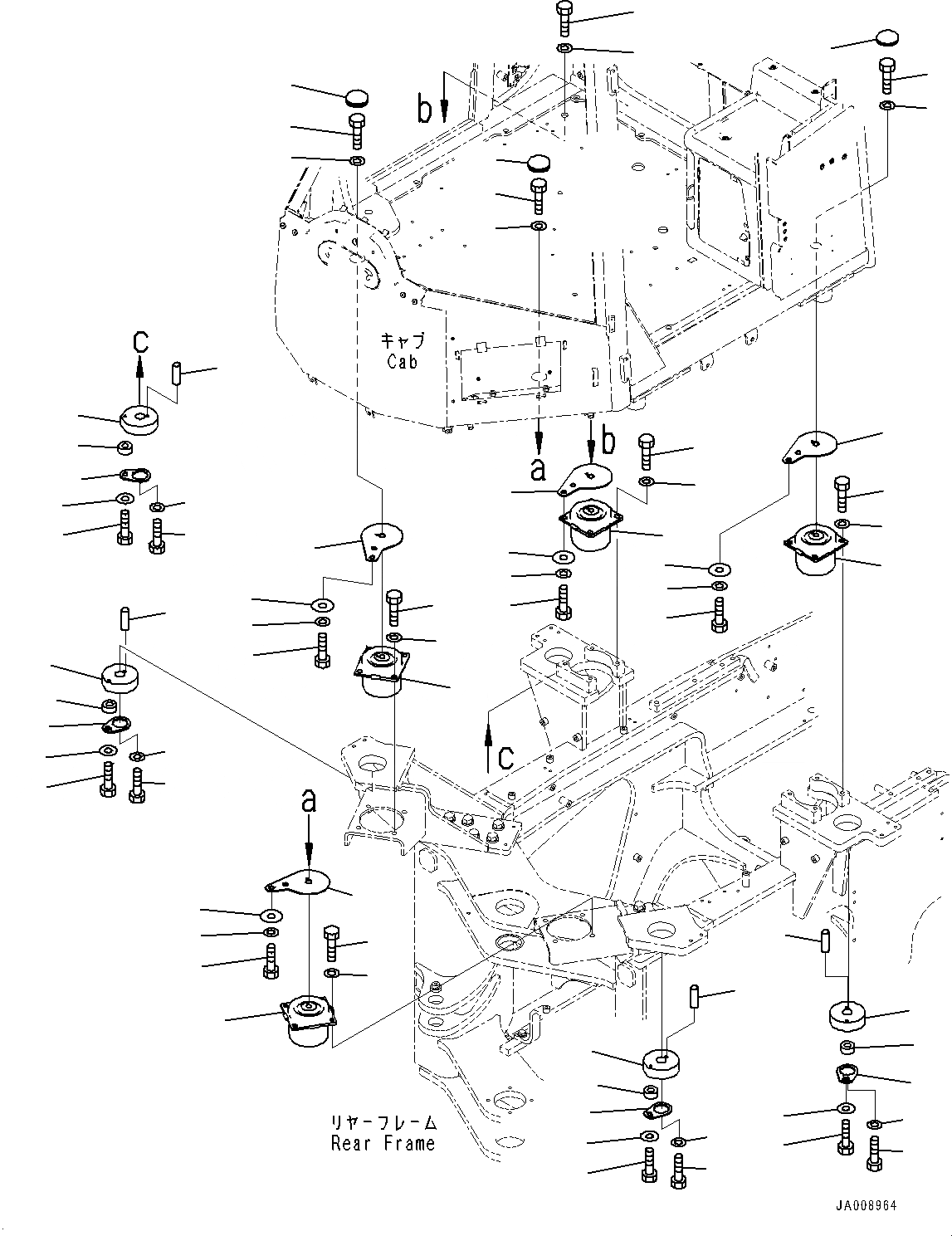 b

キャブ
Cab

c

a

b

c

a

リヤーフレーム
Rear Frame

JA008964