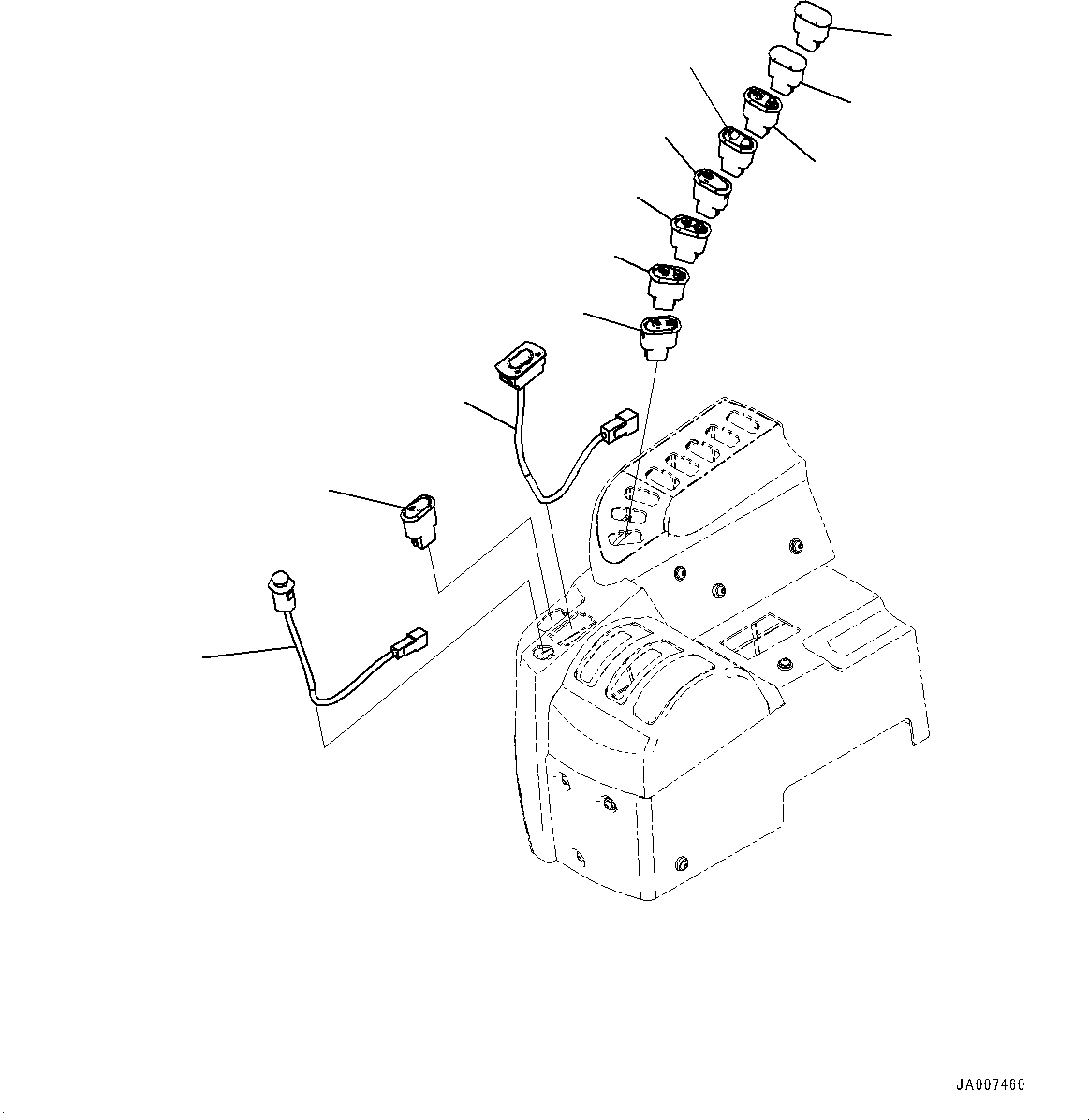 JA007460