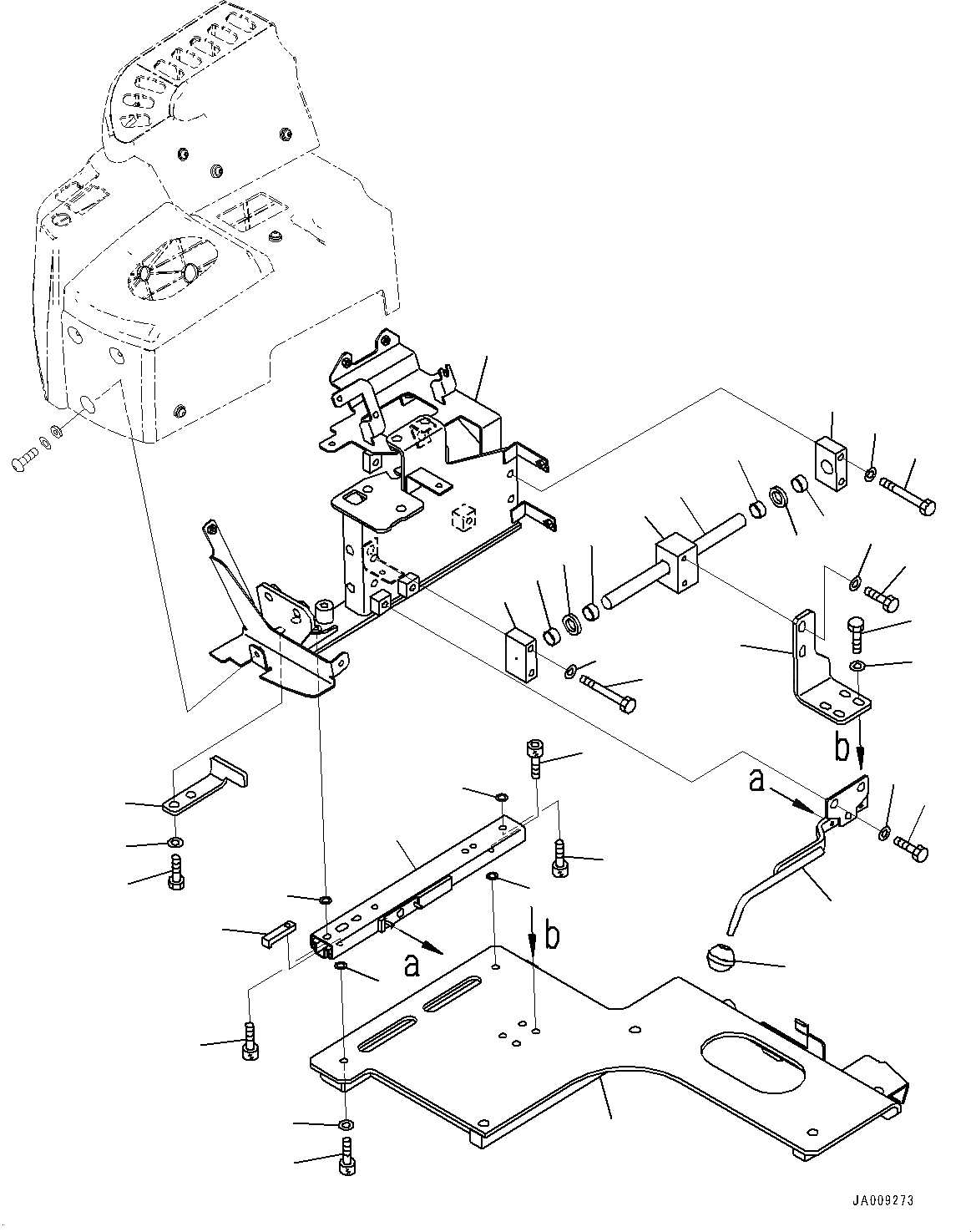 b

a

a

b

JA009273