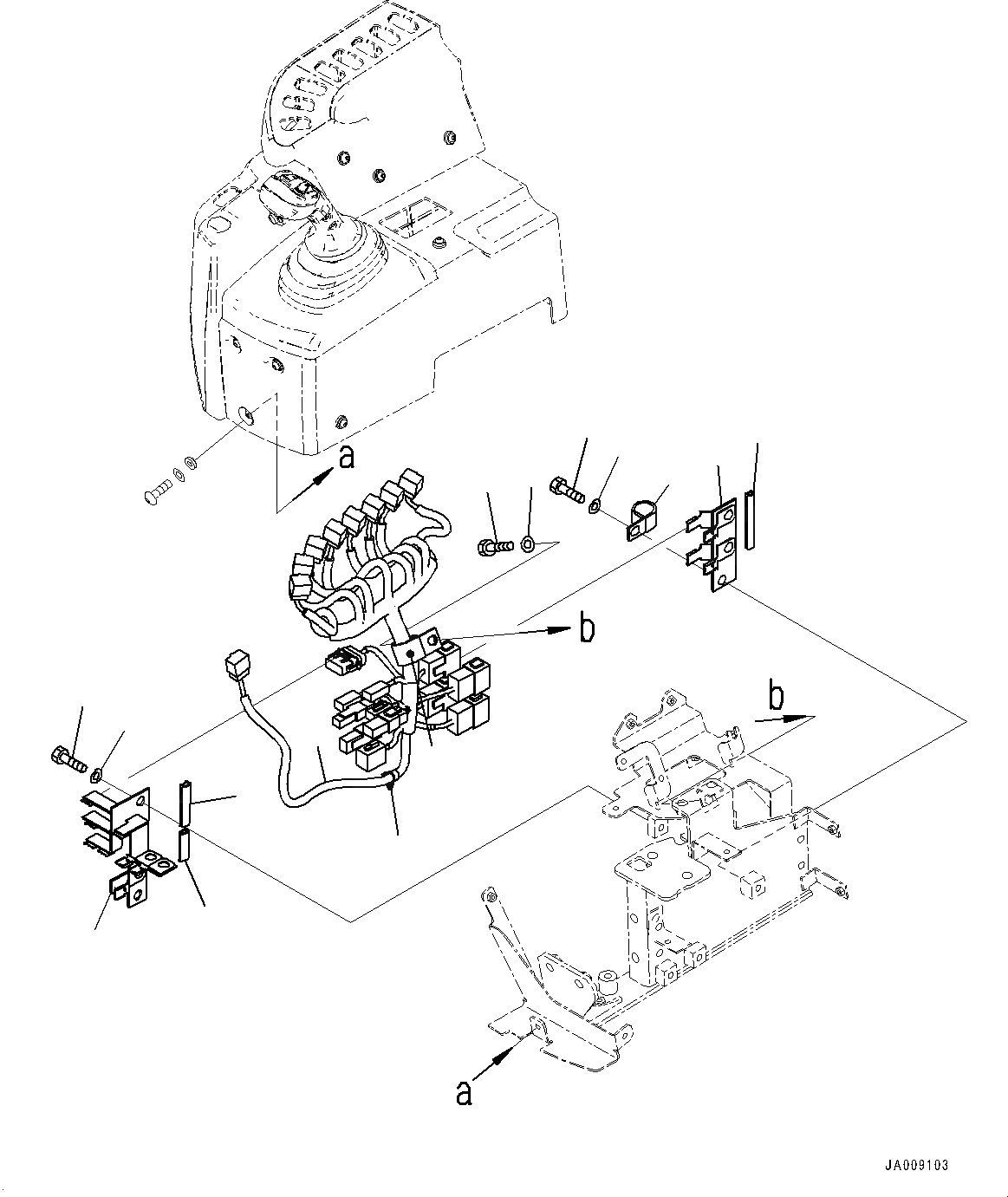 a
b
b
a
JA009103