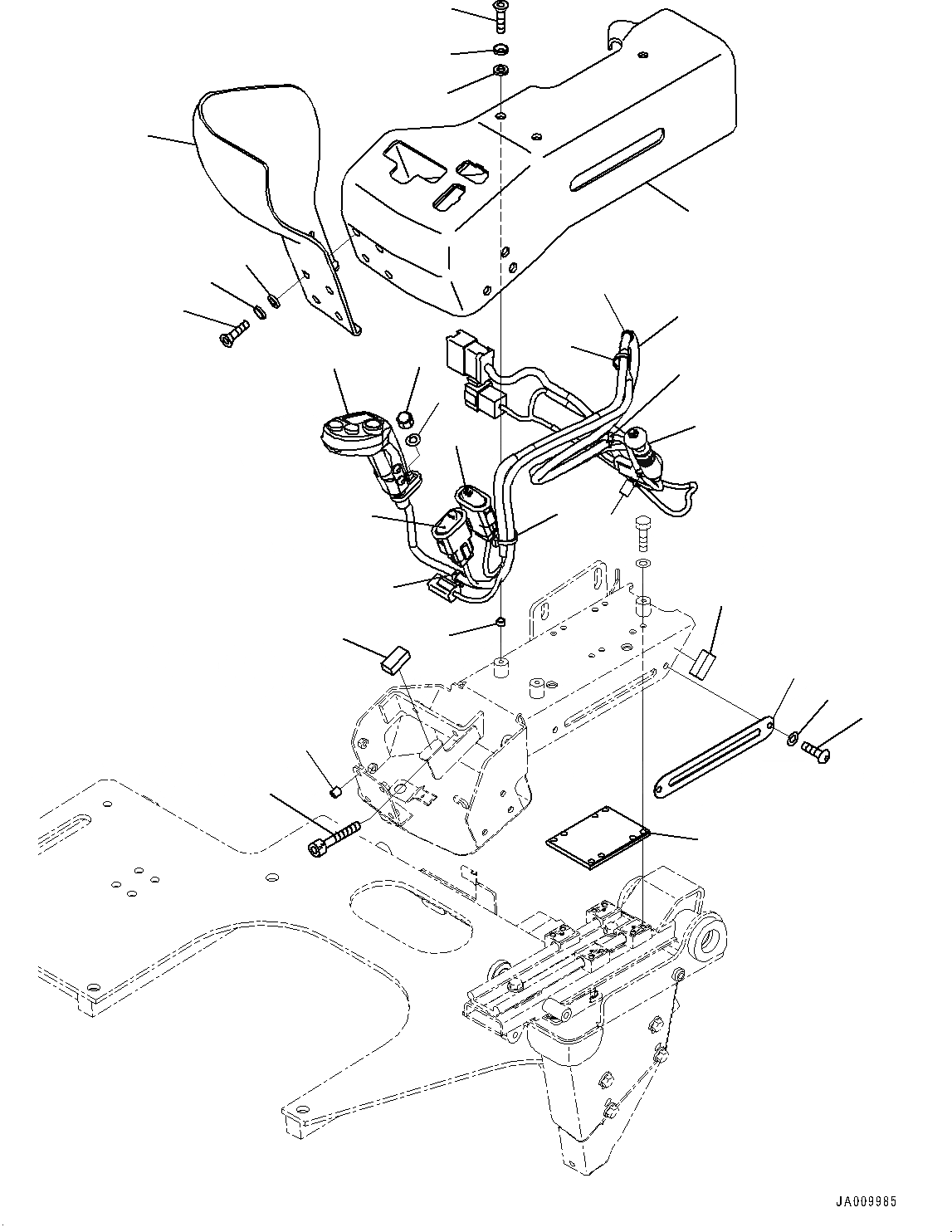 JA009985