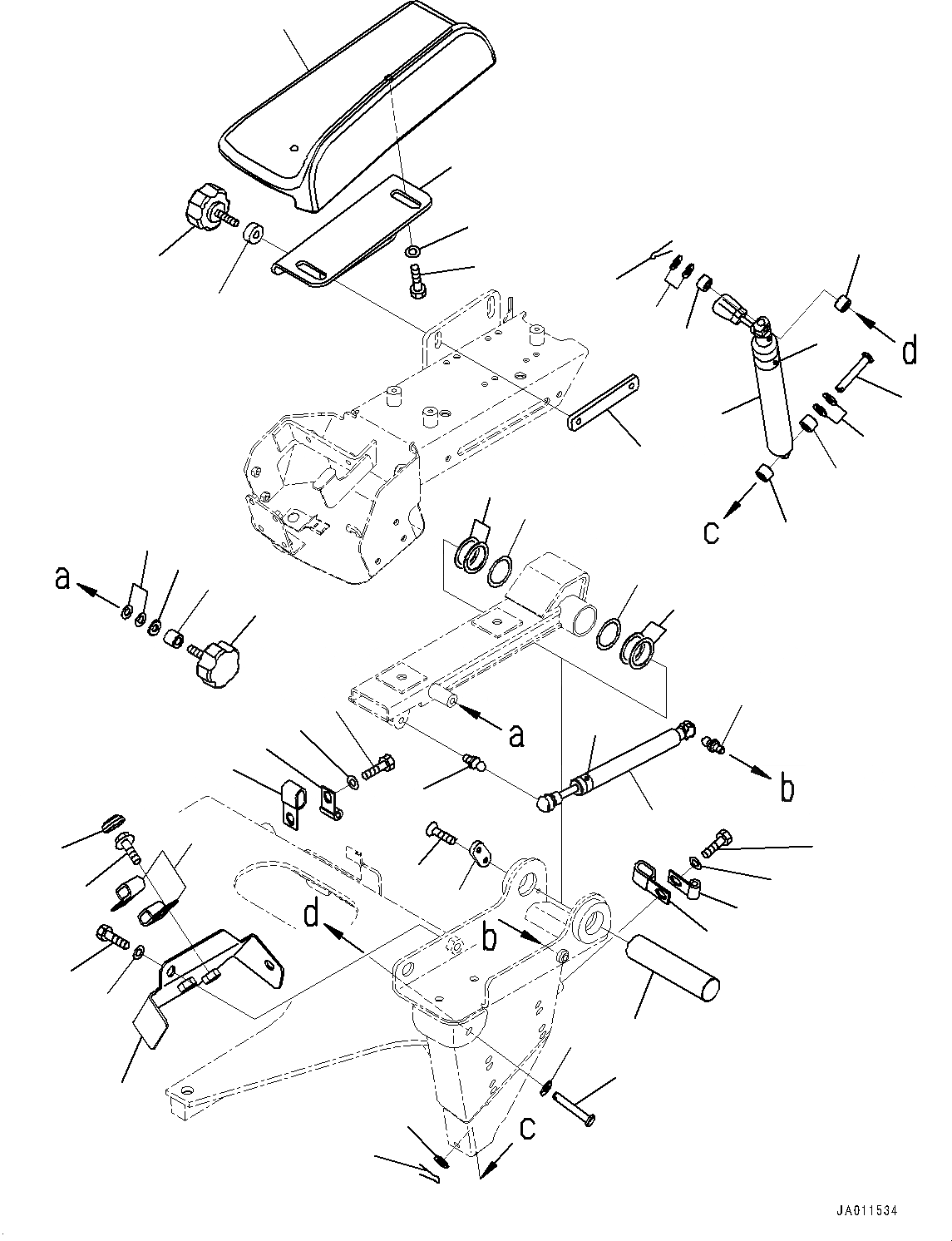 d
c
a
a
b
d
b
c
JA011534