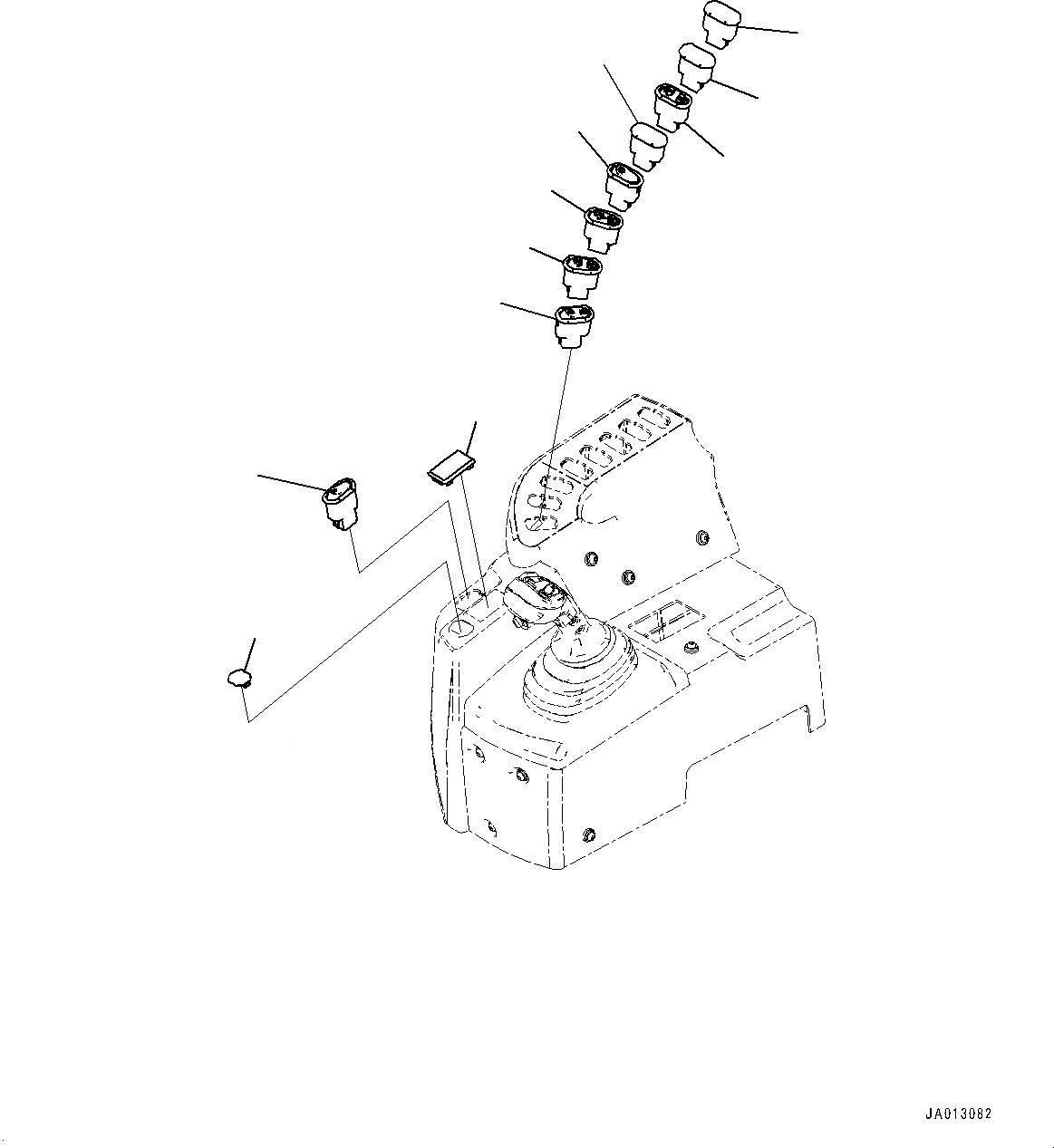 JA013082