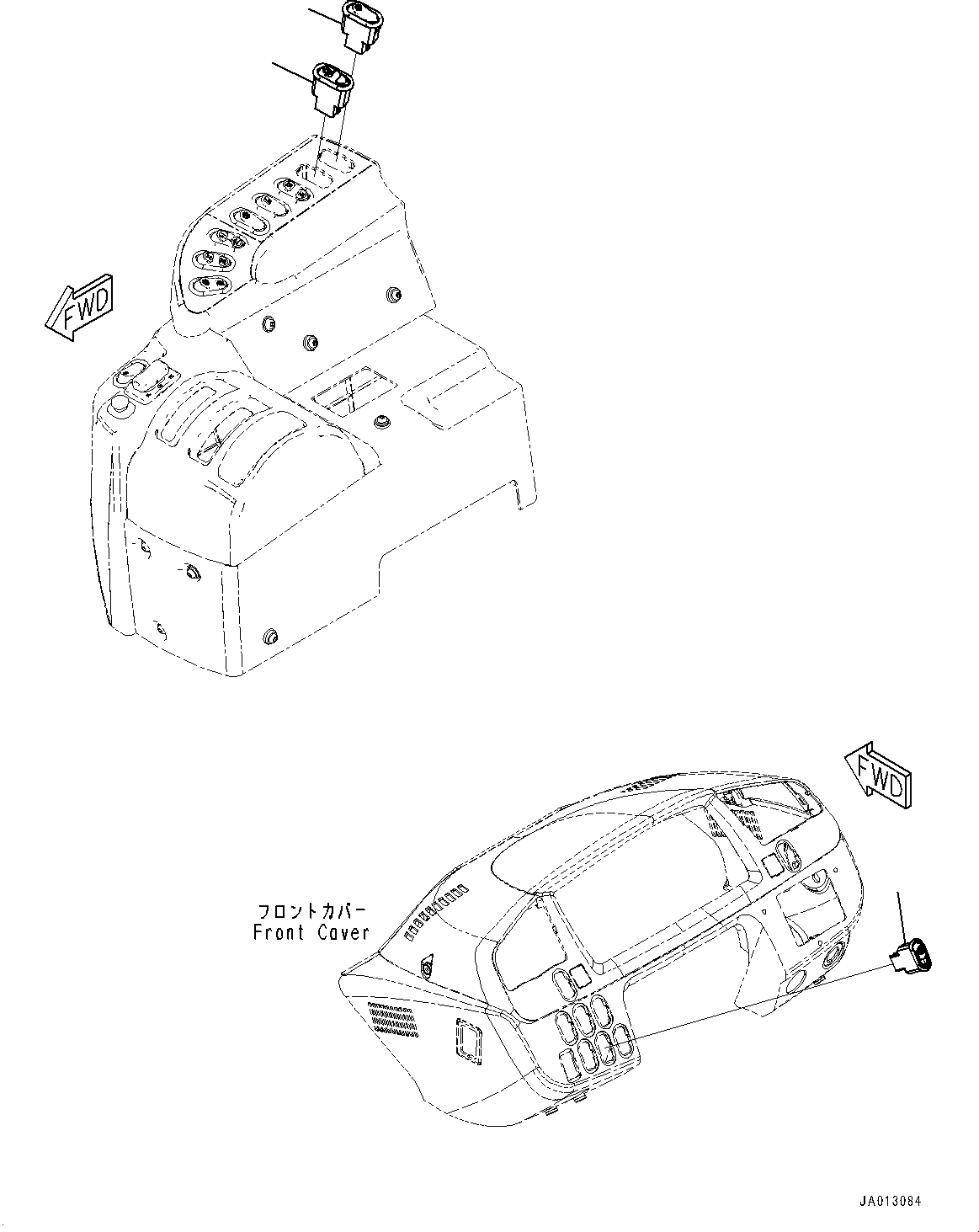 FWD

FWD

フロントカバー
Front Cover

JA013084