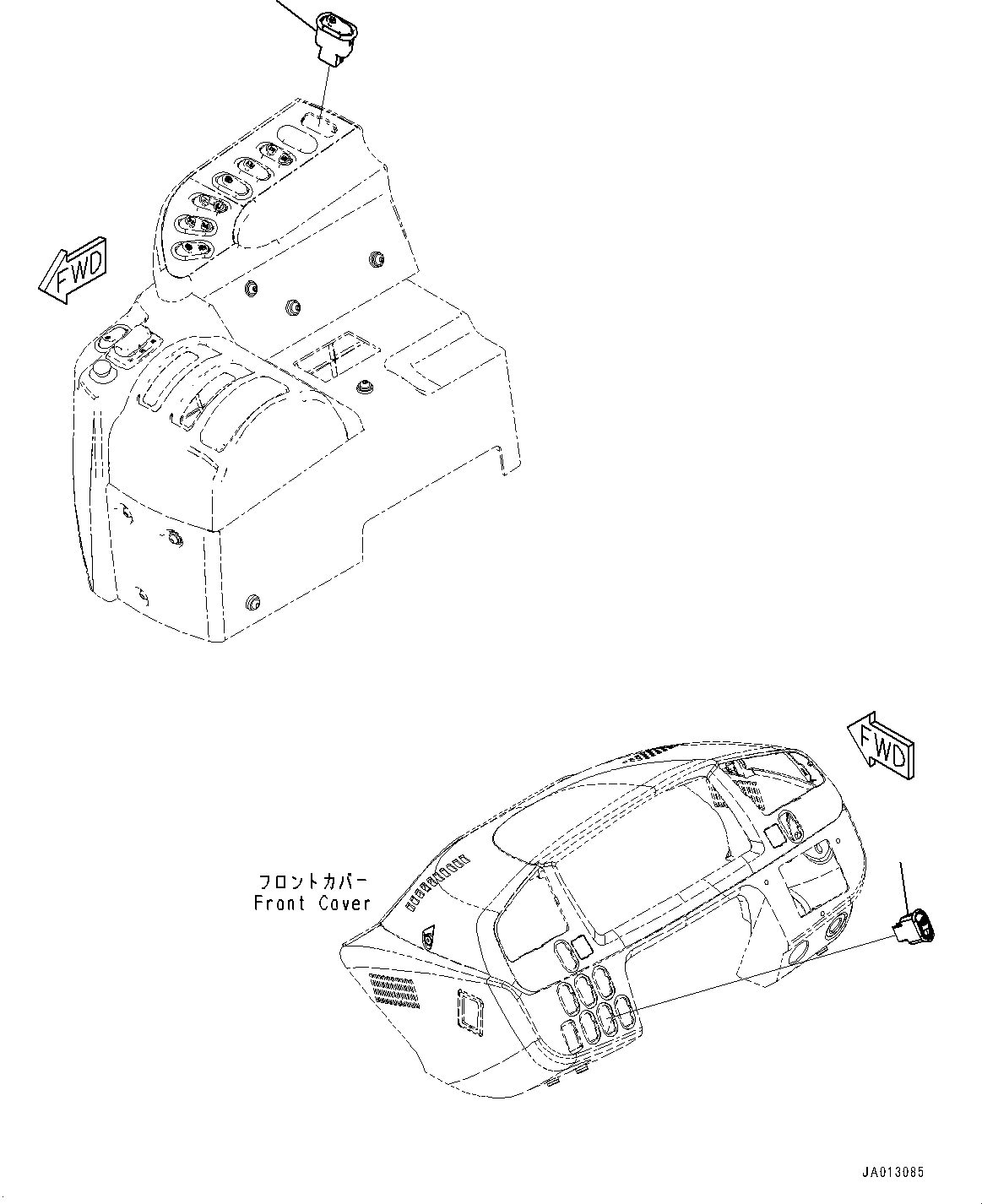 FWD

FWD

フロントカバー
Front Cover

JA013085