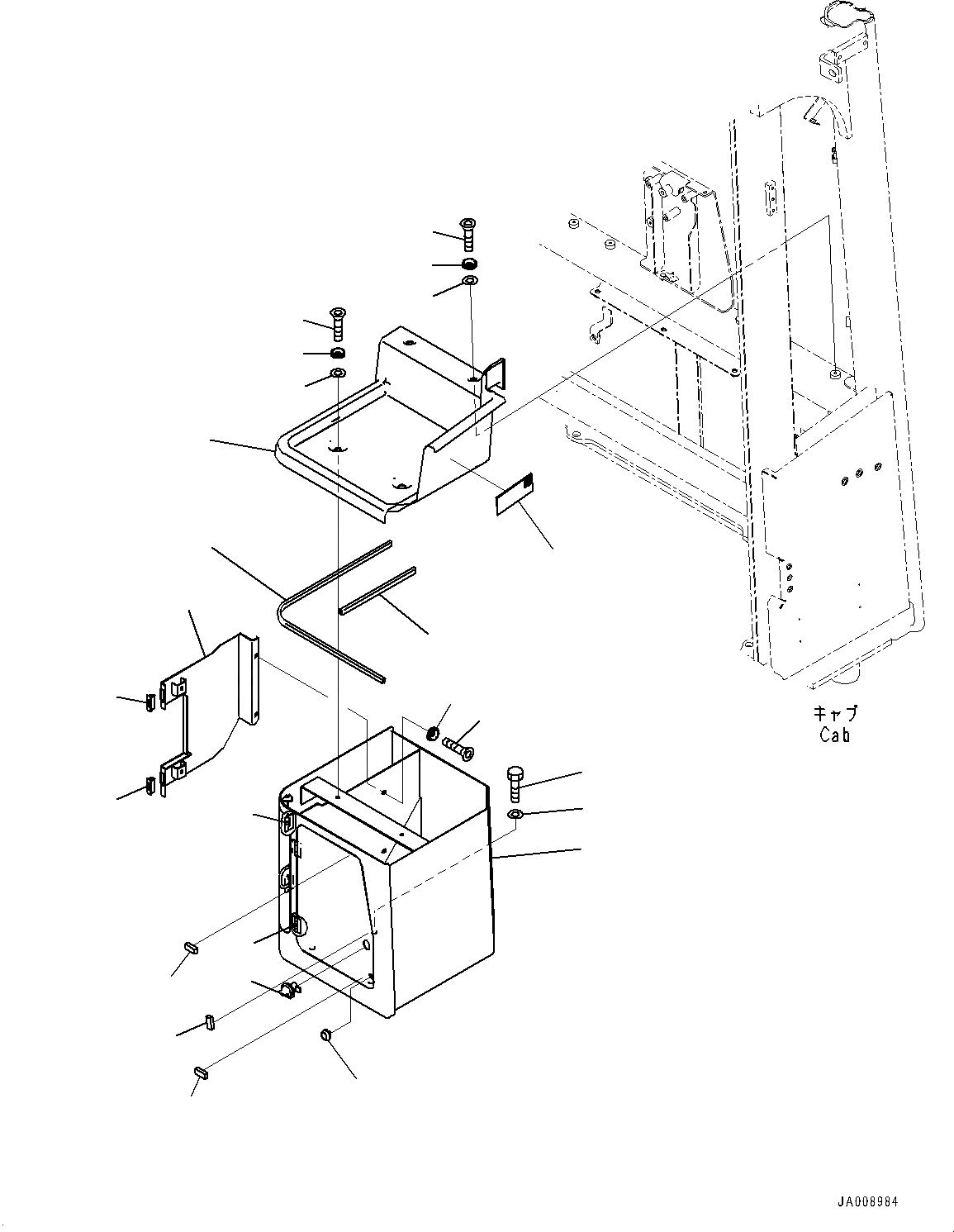 キャブ
Cab

JA008984