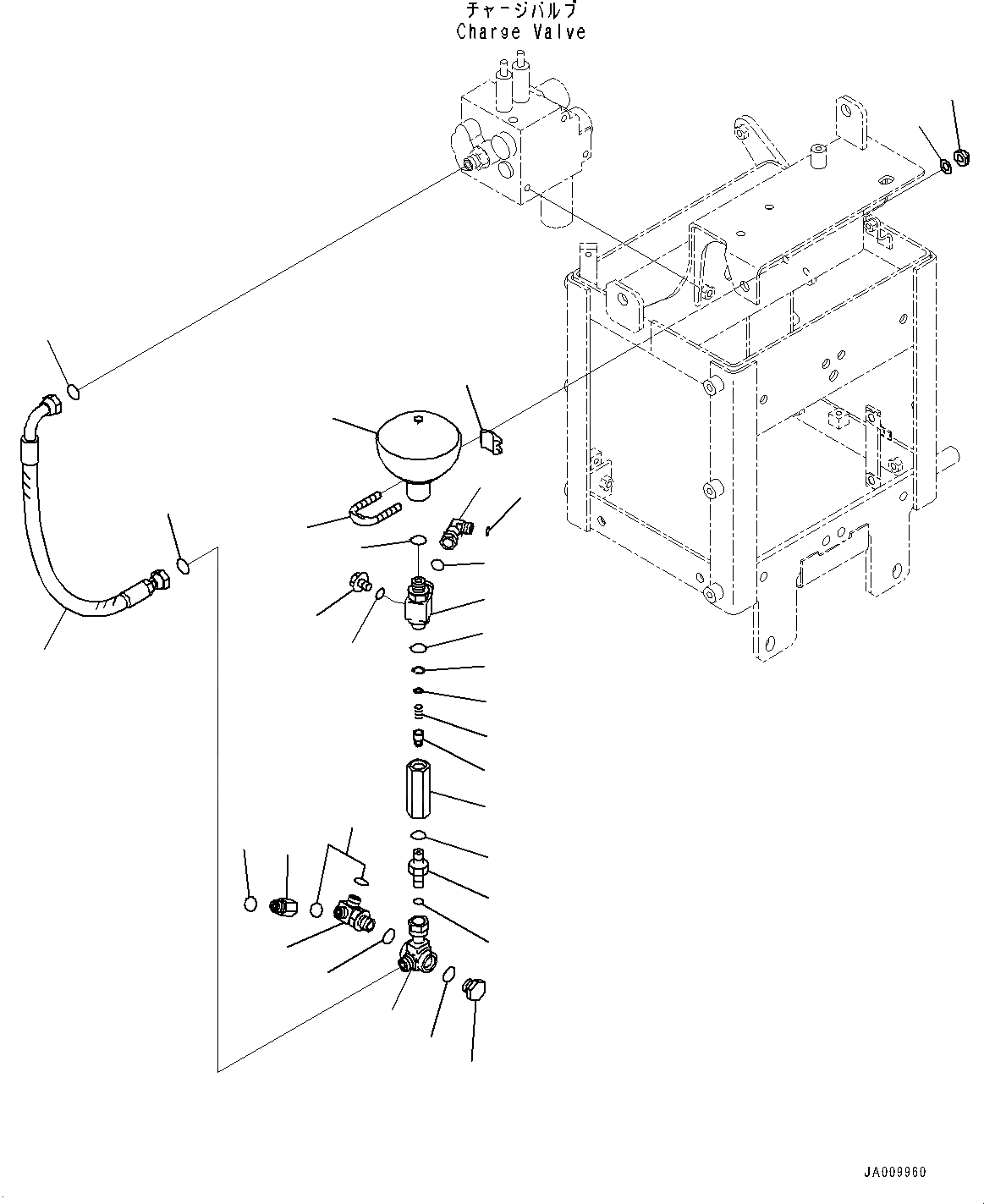 チャージバルブ
Charge Valve

JA009960