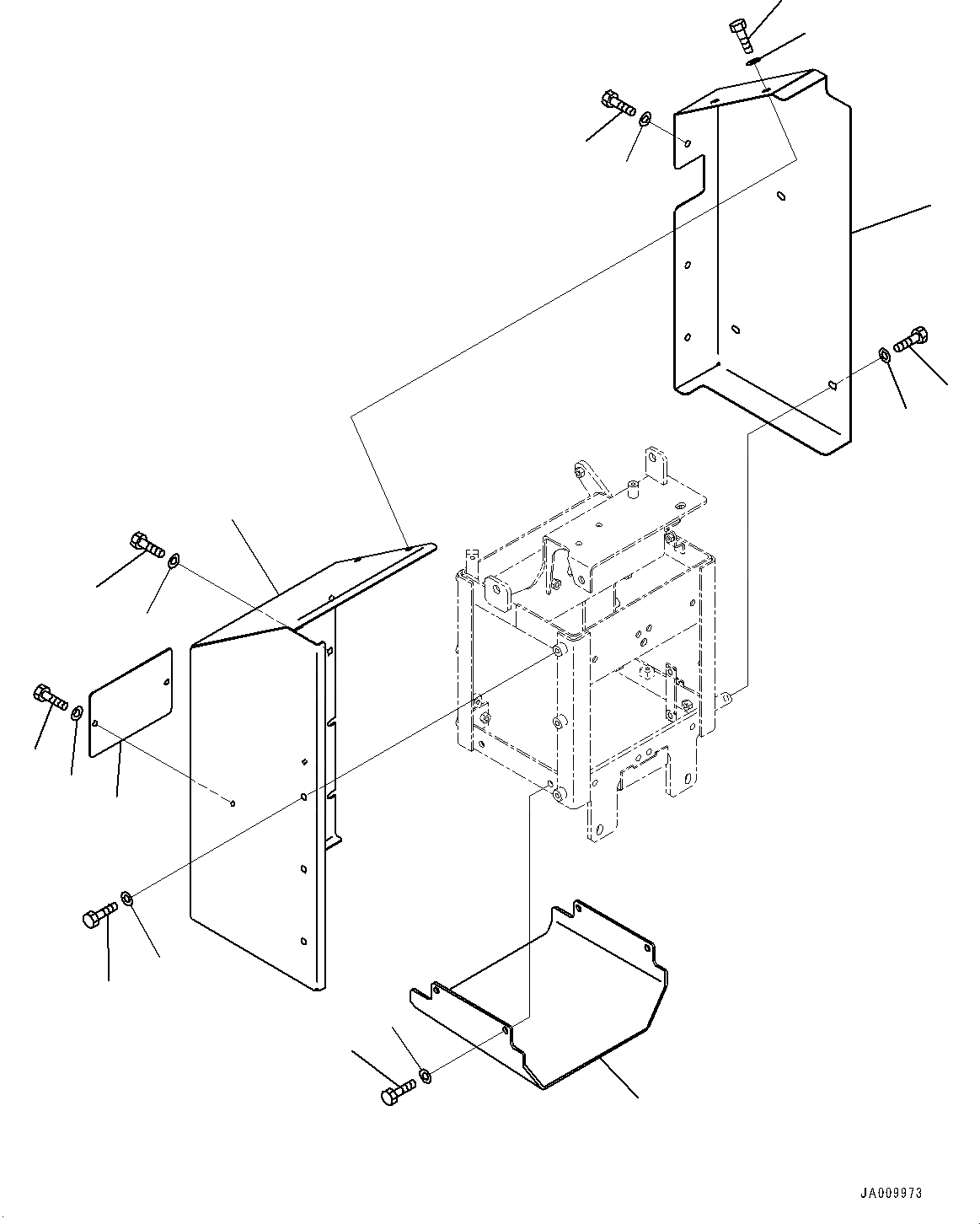 JA009973